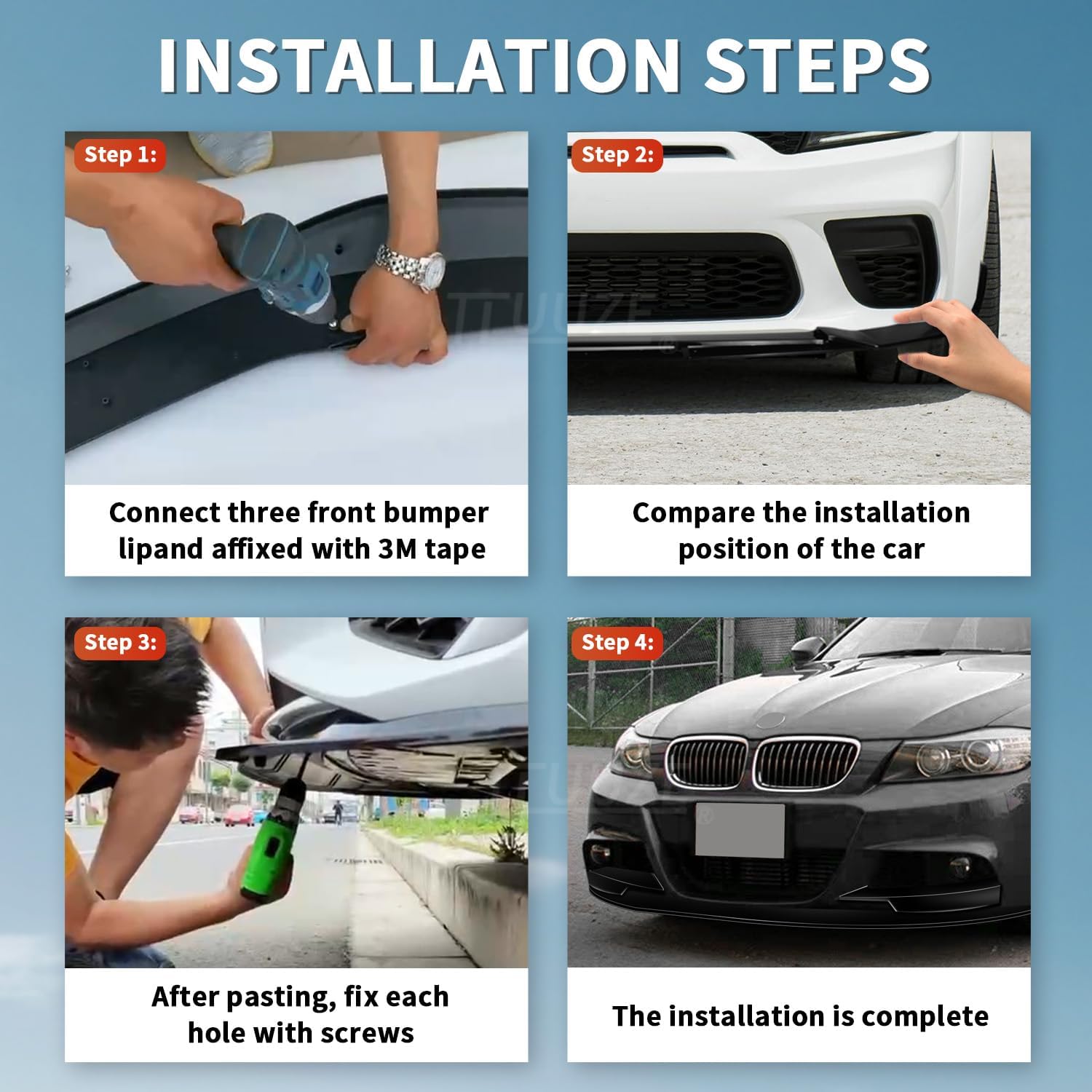 INSTALLATION STEPS

Step 1:

Connect three front bumper lipand affixed with 3M tape

Step 2:

Compare the installation position of the car

Step 3:

After pasting, fix each hole with screws

Step 4:

The installation is complete