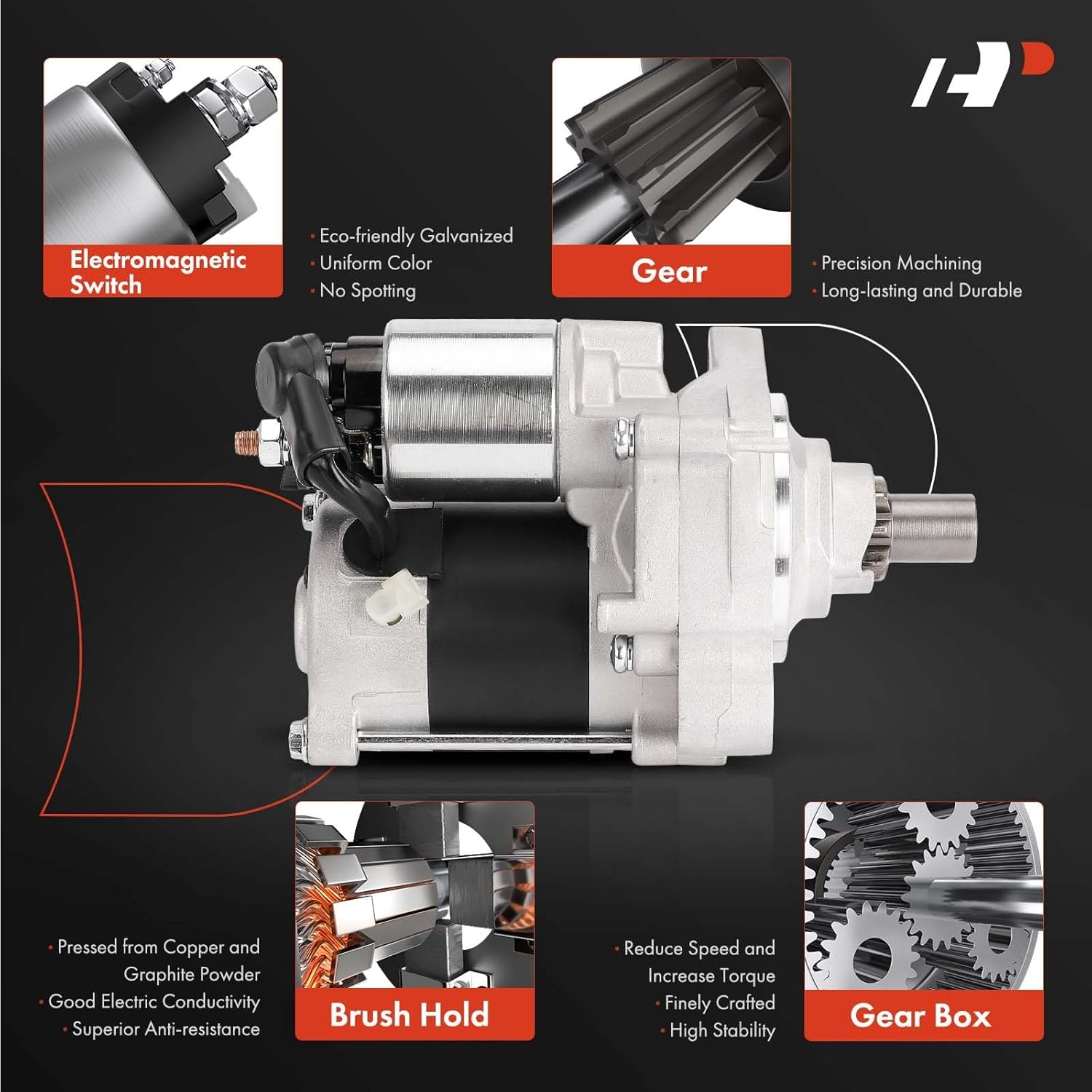 Electromagnetic Switch

· Eco-friendly Galvanized
· Uniform Color
· No Spotting

Gear

· Precision Machining
· Long-lasting and Durable

· Pressed from Copper and Graphite Powder
· Good Electric Conductivity
· Superior Anti-resistance

Brush Hold

· Reduce Speed and Increase Torque
· Finely Crafted
· High Stability

Gear Box