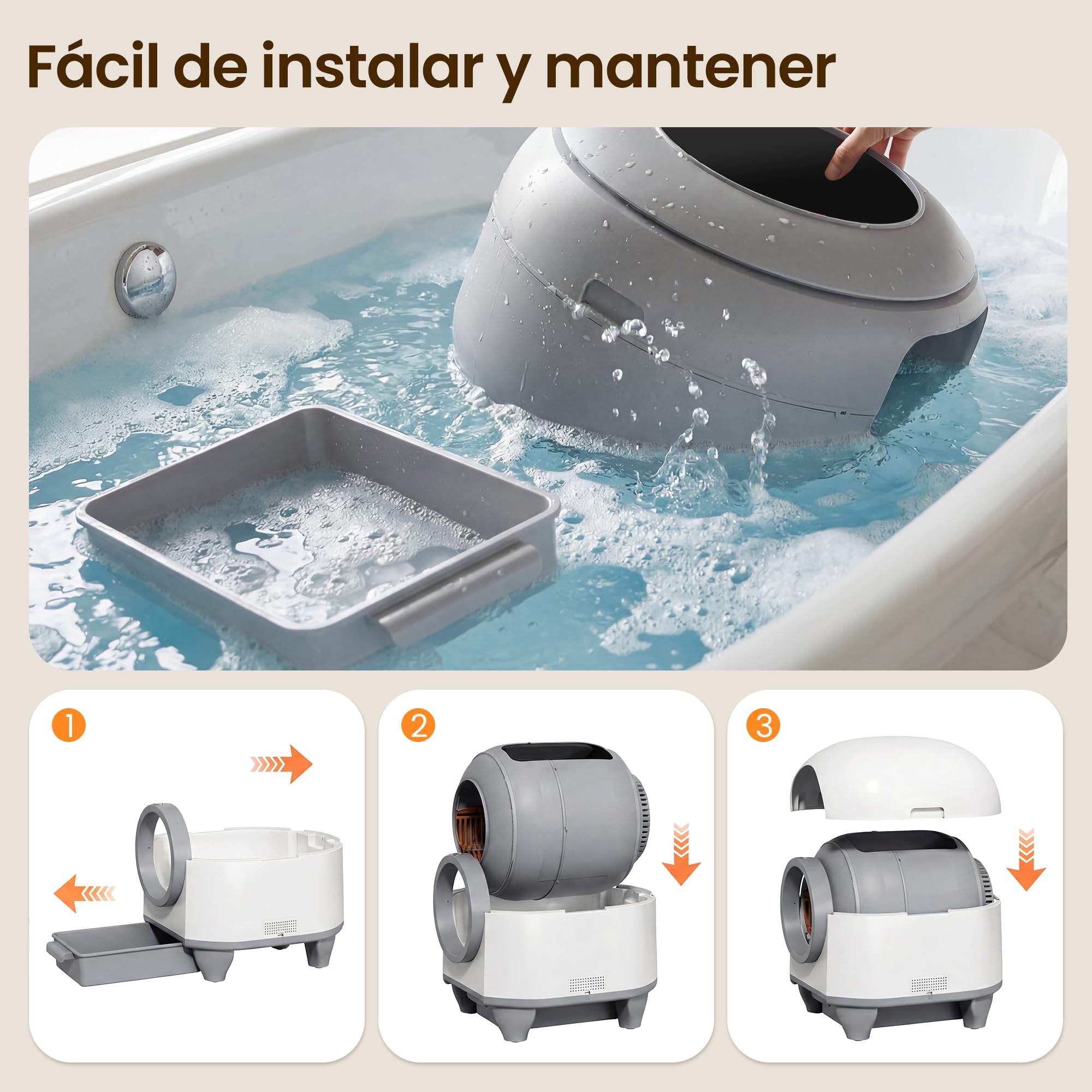 Fácil de instalar y mantener

1

2

3