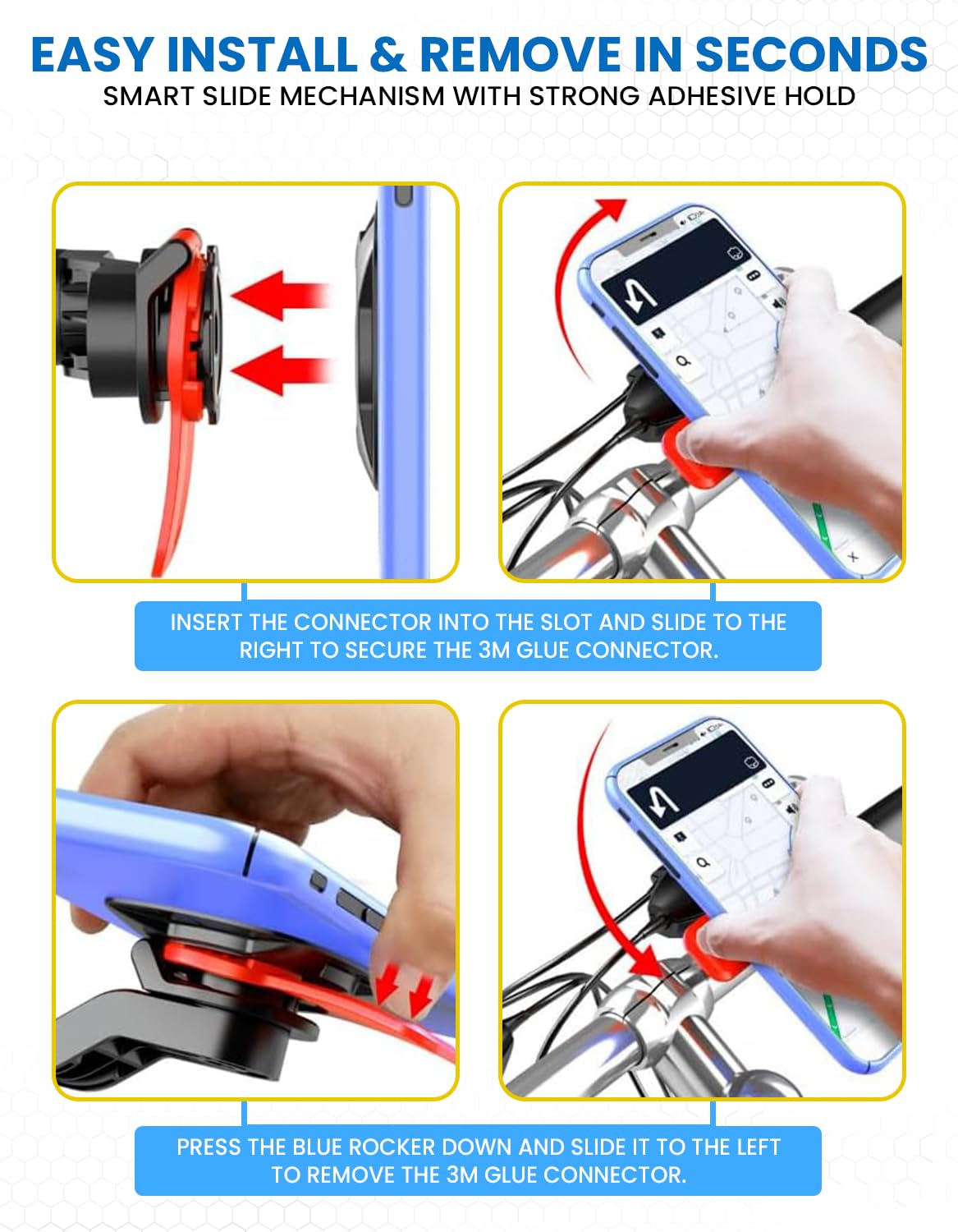 EASY INSTALL & REMOVE IN SECONDS
SMART SLIDE MECHANISM WITH STRONG ADHESIVE HOLD

INSERT THE CONNECTOR INTO THE SLOT AND SLIDE TO THE RIGHT TO SECURE THE 3M GLUE CONNECTOR.

PRESS THE BLUE ROCKER DOWN AND SLIDE IT TO THE LEFT TO REMOVE THE 3M GLUE CONNECTOR.