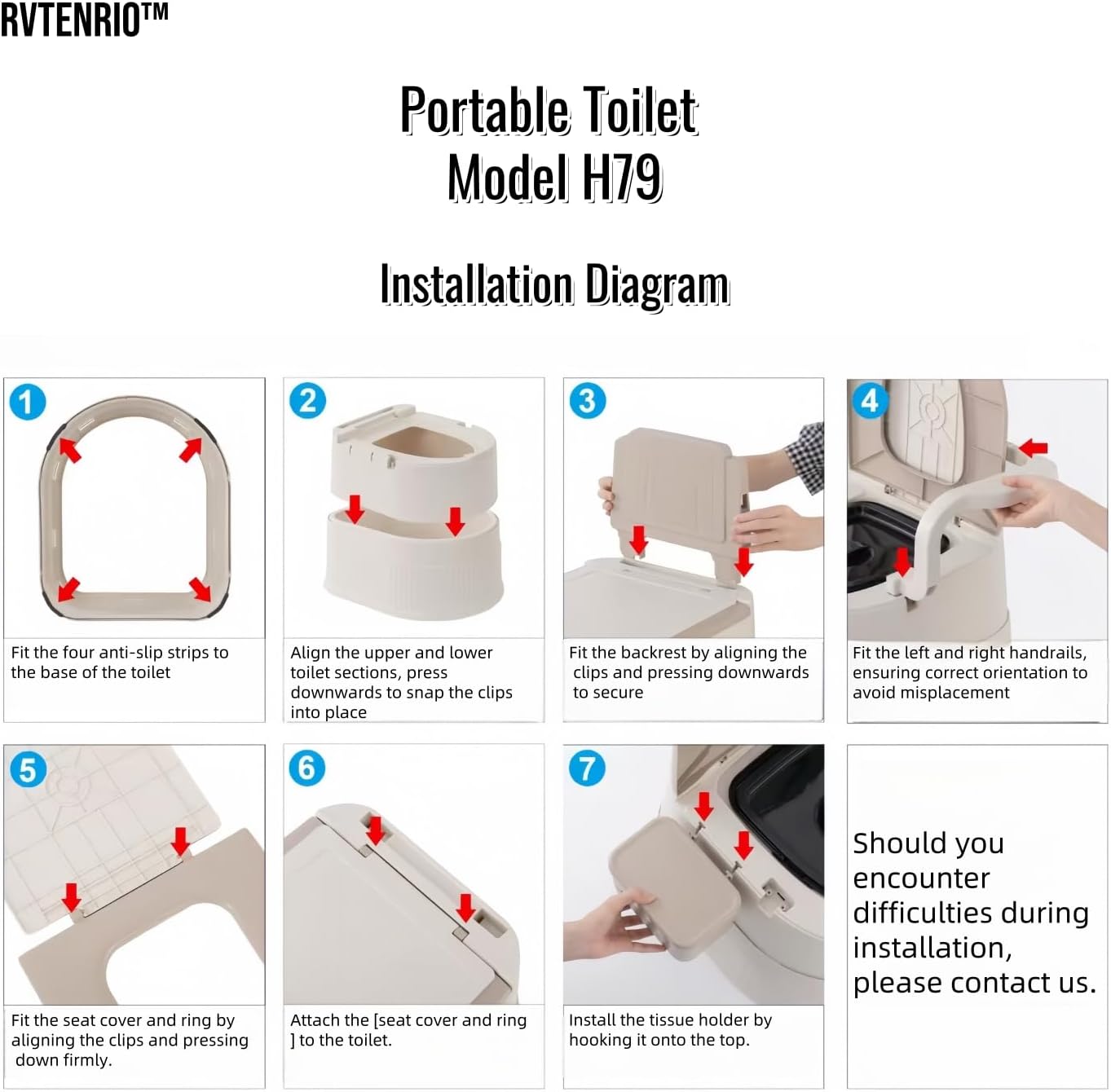 RVTENRIO™

Portable Toilet
Model H79

Installation Diagram

1
Fit the four anti-slip strips to the base of the toilet

2
Align the upper and lower toilet sections, press downwards to snap the clips into place

3
Fit the backrest by aligning the clips and pressing downwards to secure

4
Fit the left and right handrails, ensuring correct orientation to avoid misplacement

5
Fit the seat cover and ring by aligning the clips and pressing down firmly.

6
Attach the [seat cover and ring ] to the toilet.

7
Install the tissue holder by hooking it onto the top.

Should you encounter difficulties during installation, please contact us.