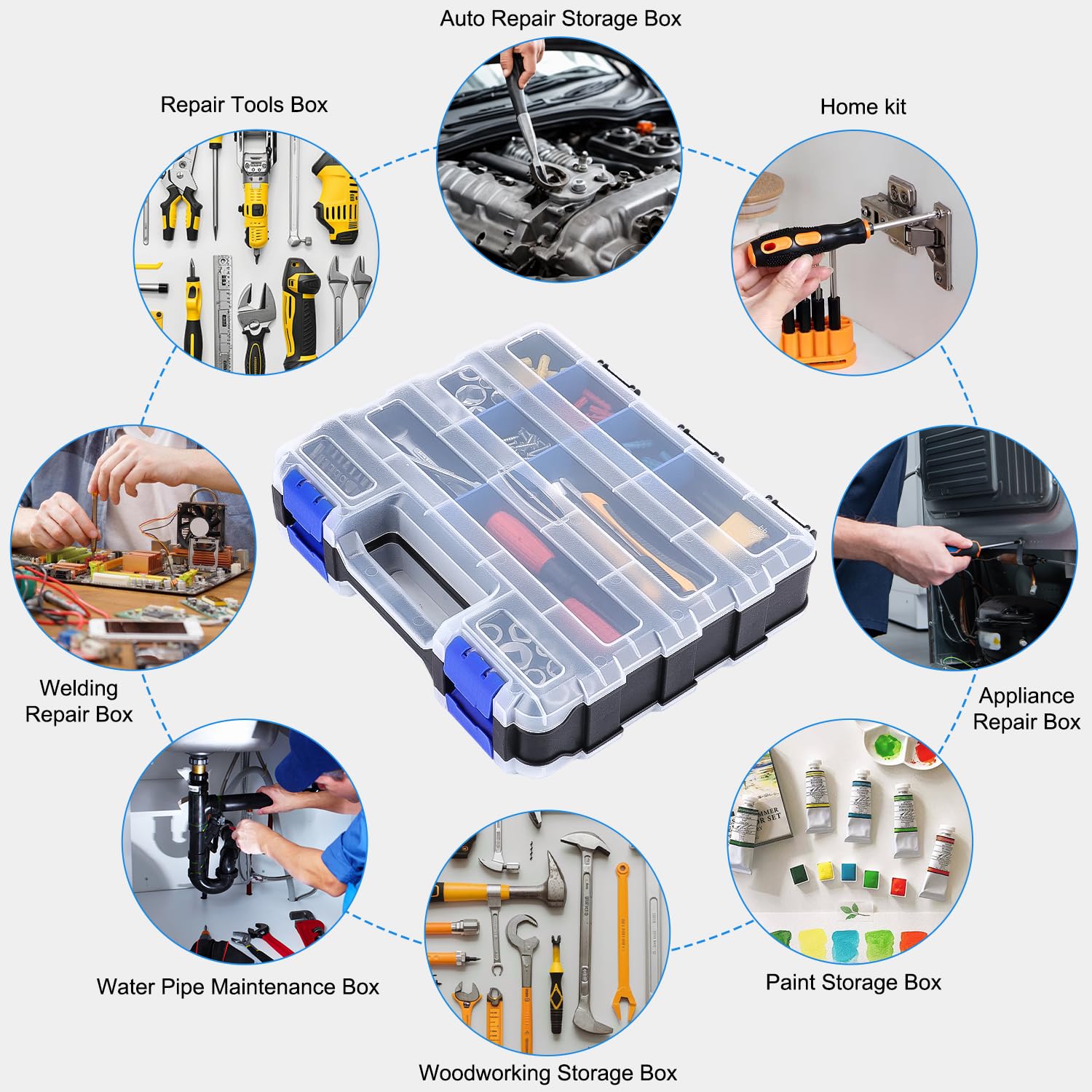 Auto Repair Storage Box

Repair Tools Box

Home kit

Welding Repair Box

Appliance Repair Box

Water Pipe Maintenance Box

Paint Storage Box

Woodworking Storage Box