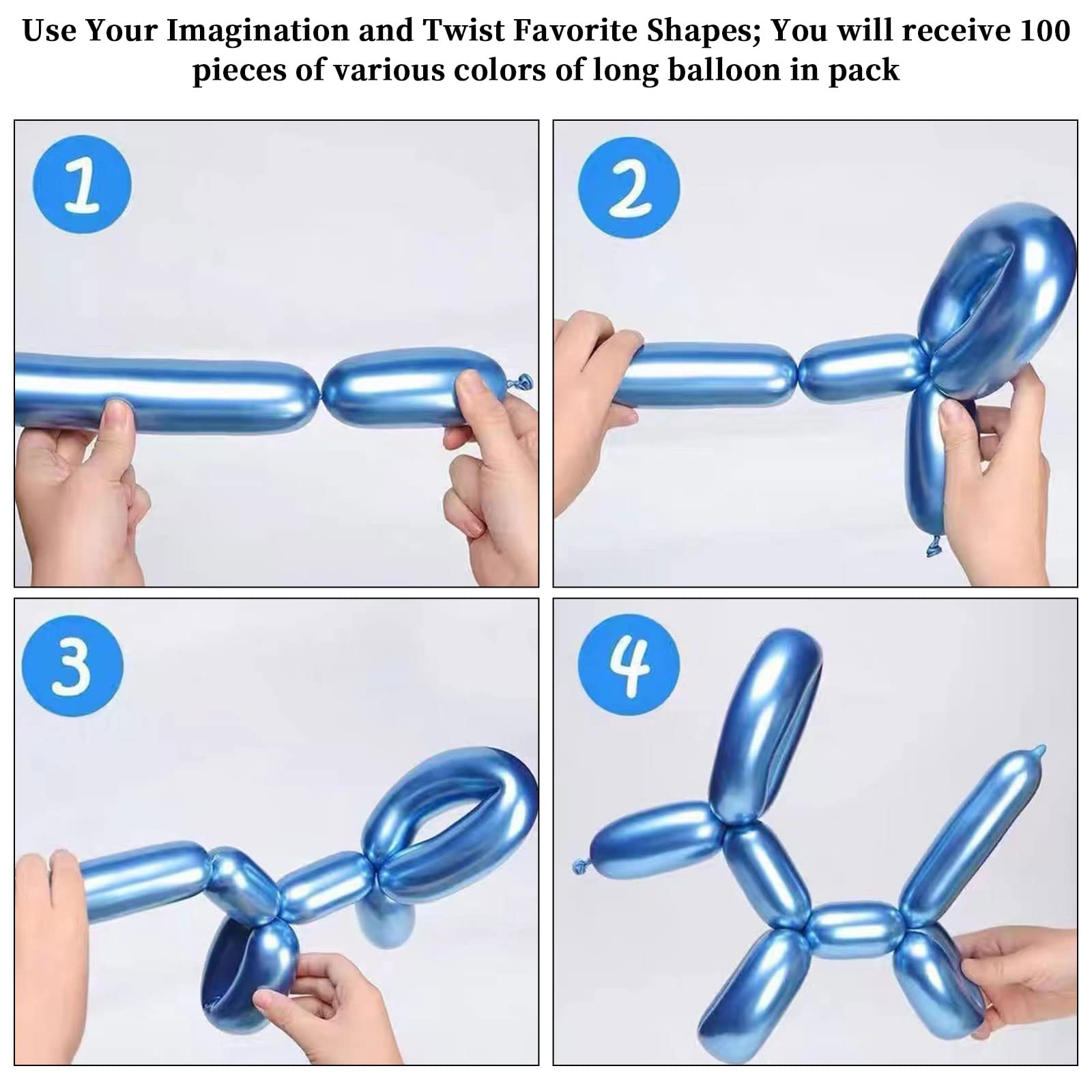 Use Your Imagination and Twist Favorite Shapes; You will receive 100 pieces of various colors of long balloon in pack

1

2

3

4