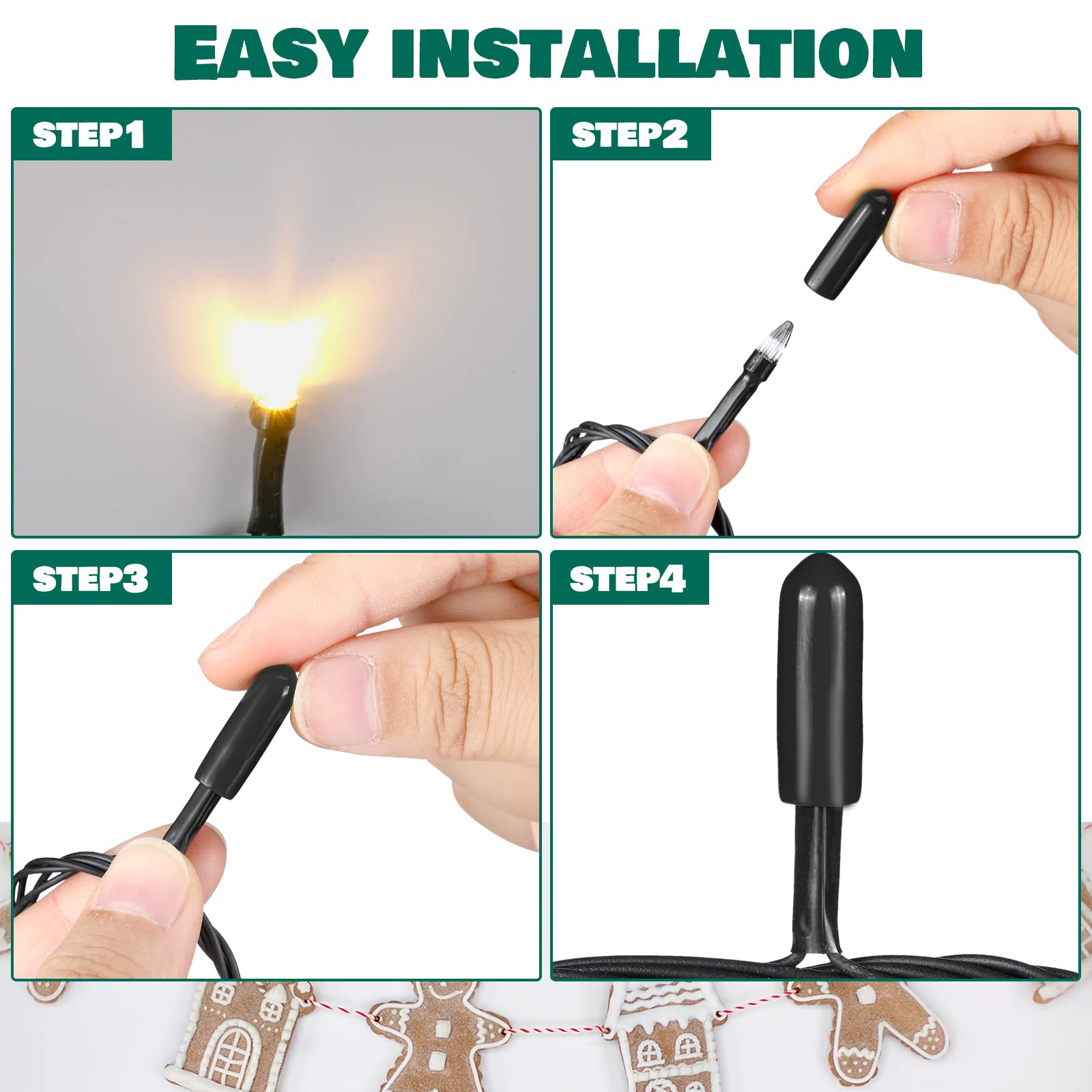 EASY INSTALLATION

STEP1

STEP2

STEP3

STEP4