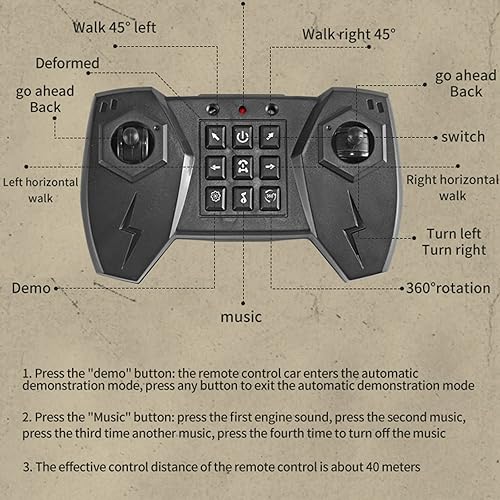 Walk 45° left

Walk right 45°

Deformed

go ahead
Back

go ahead
Back

switch

Left horizontal walk

Right horizontal walk

Turn left
Turn right

Demo

360°rotation

music

1. Press the "demo" button: the remote control car enters the automatic demonstration mode, press any button to exit the automatic demonstration mode

2. Press the "Music" button: press the first engine sound, press the second music, press the third time another music, press the fourth time to turn off the music

3. The effective control distance of the remote control is about 40 meters