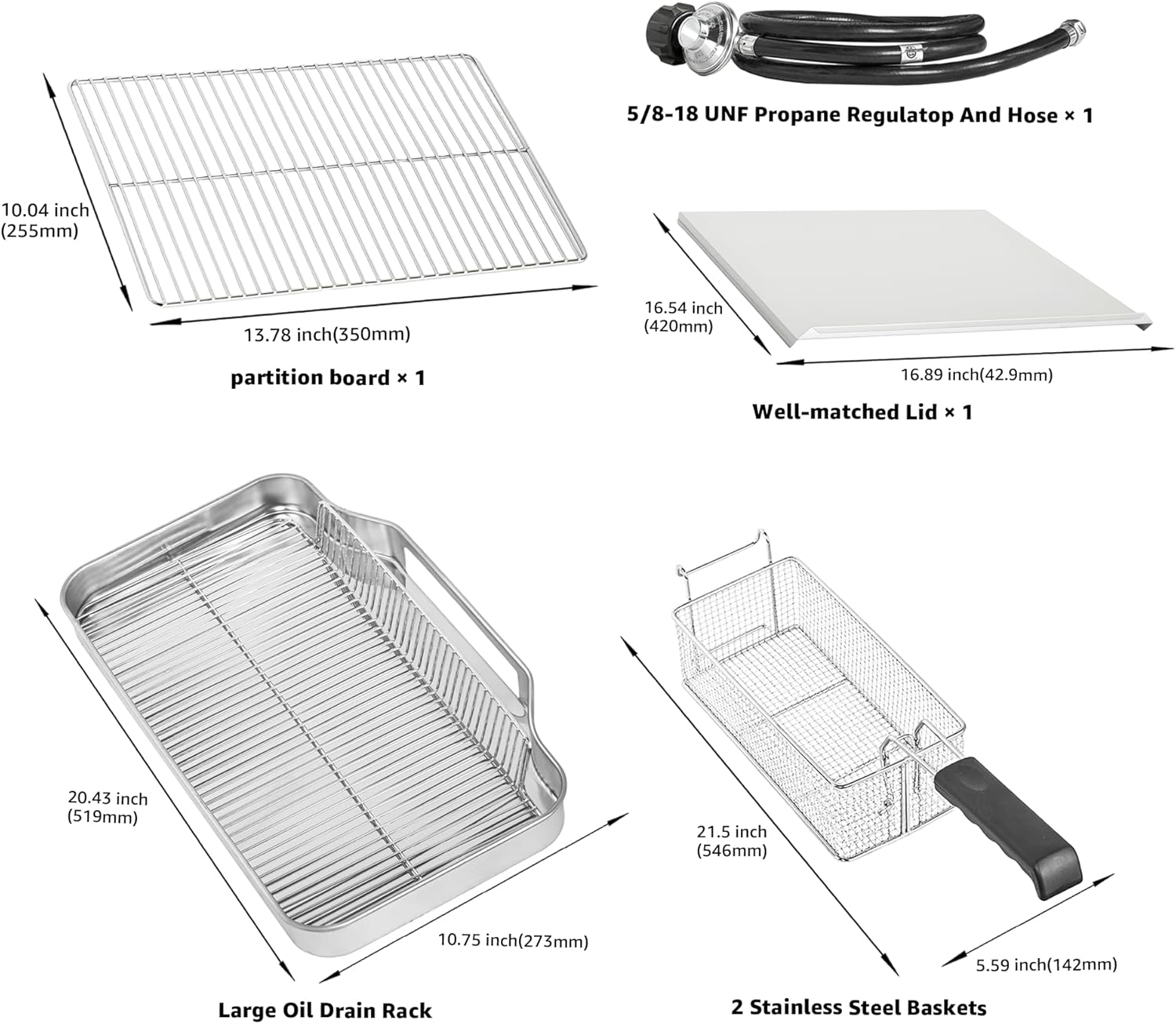 10.04 inch
(255mm)

13.78 inch(350mm)

partition board × 1

5/8-18 UNF Propane Regulatop And Hose × 1

16.54 inch
(420mm)

16.89 inch(42.9mm)

Well-matched Lid × 1

20.43 inch
(519mm)

10.75 inch(273mm)

Large Oil Drain Rack

21.5 inch
(546mm)

5.59 inch(142mm)

2 Stainless Steel Baskets