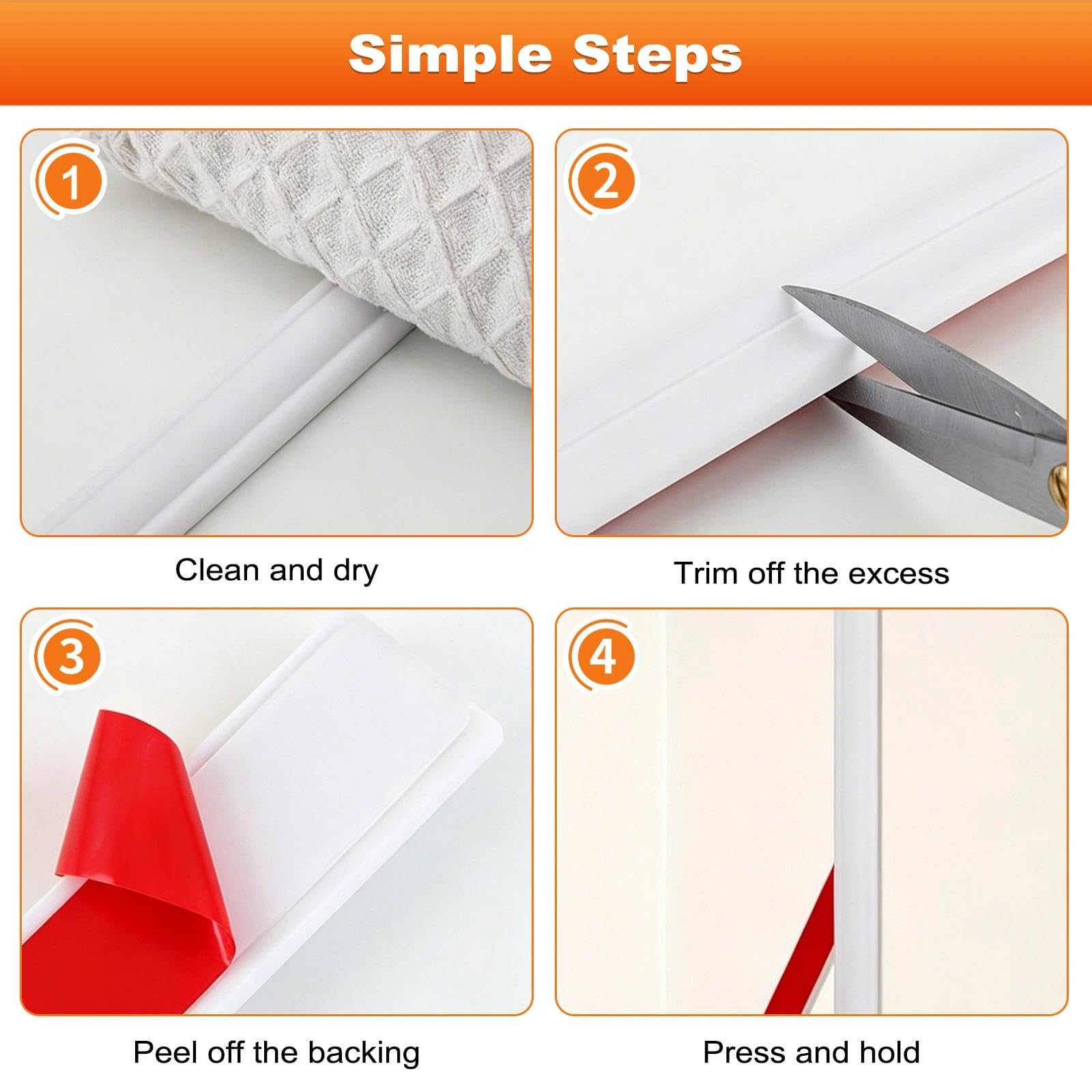 Simple Steps

1

Clean and dry

2

Trim off the excess

3

Peel off the backing

4

Press and hold