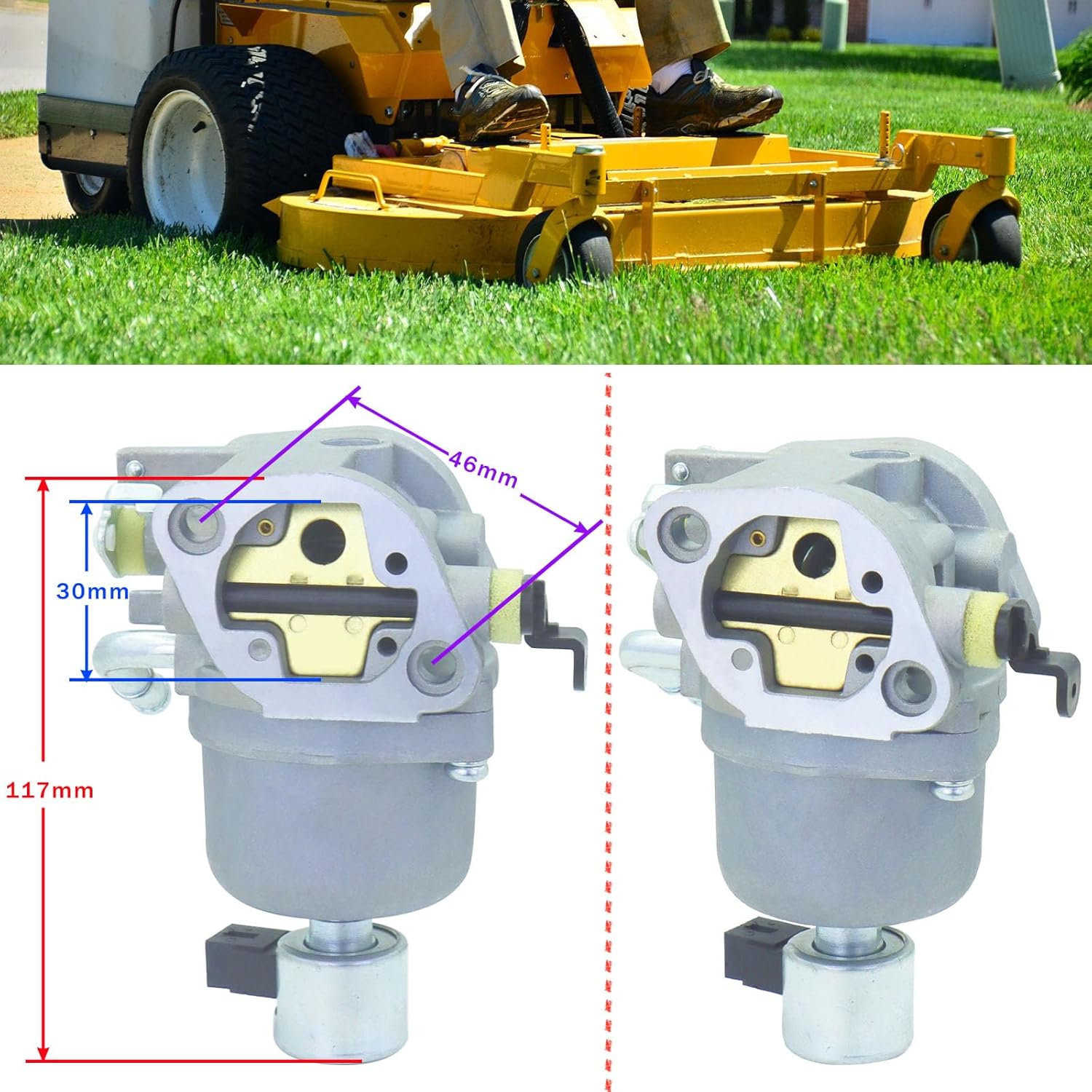 46mm
30mm
117mm