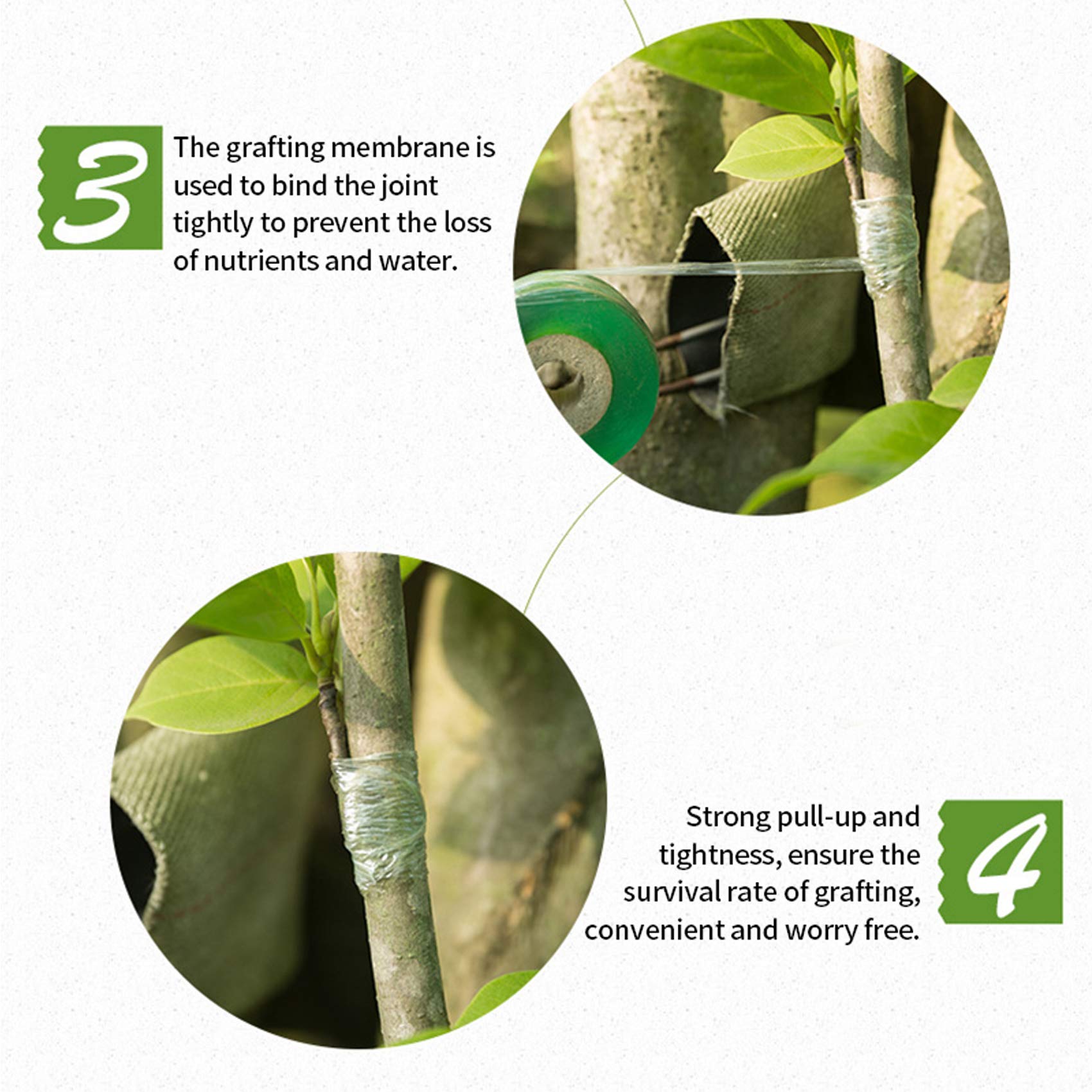 3

The grafting membrane is used to bind the joint tightly to prevent the loss of nutrients and water.

Strong pull-up and tightness, ensure the survival rate of grafting, convenient and worry free.

4