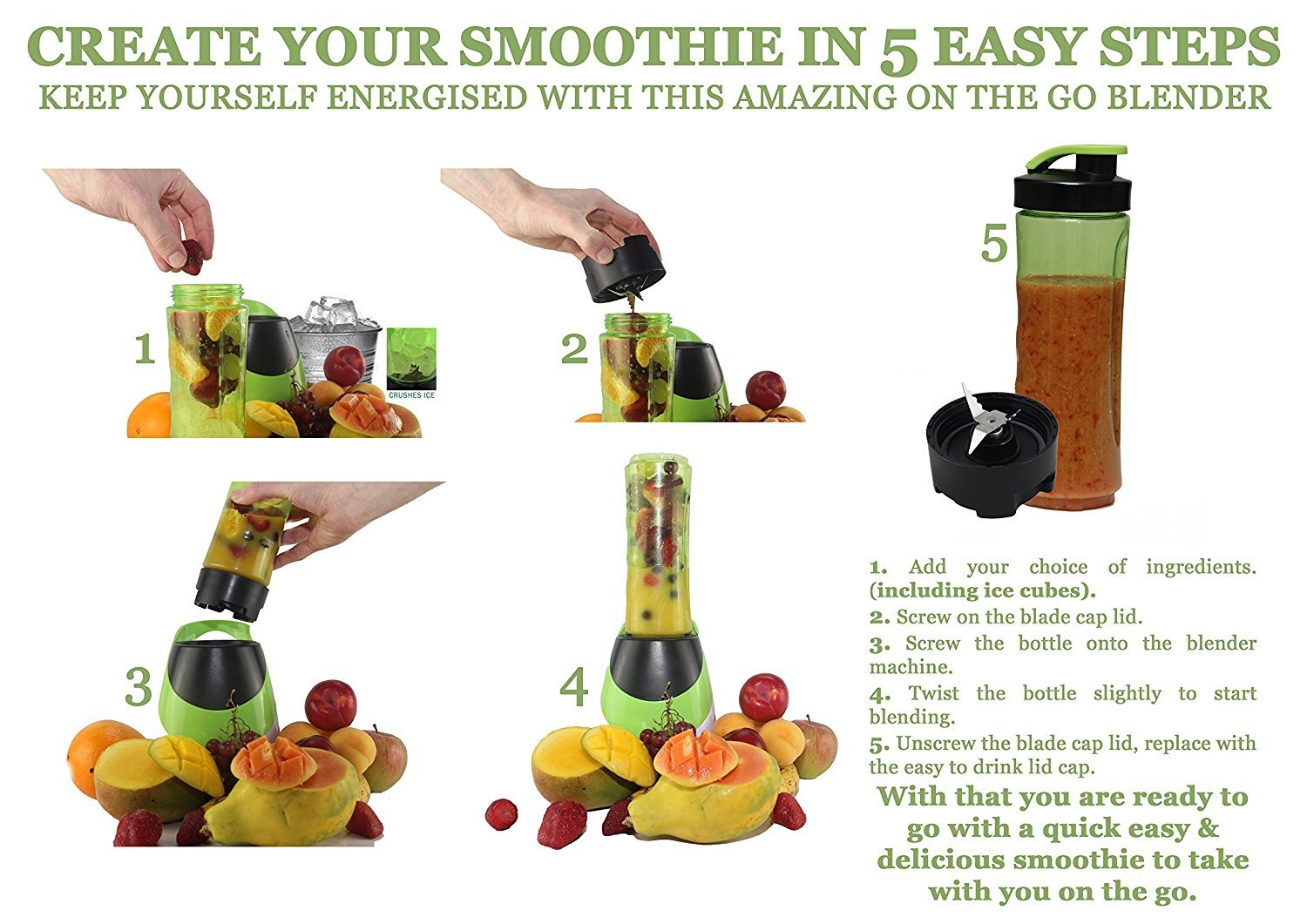 CREATE YOUR SMOOTHIE IN 5 EASY STEPS
KEEP YOURSELF ENERGISED WITH THIS AMAZING ON THE GO BLENDER

1

CRUSHES ICE

2

5

3

4

1. Add your choice of ingredients. (including ice cubes).
2. Screw on the blade cap lid.
3. Screw the bottle onto the blender machine.
4. Twist the bottle slightly to start blending.
5. Unscrew the blade cap lid, replace with the easy to drink lid cap.

With that you are ready to go with a quick easy & delicious smoothie to take with you on the go.