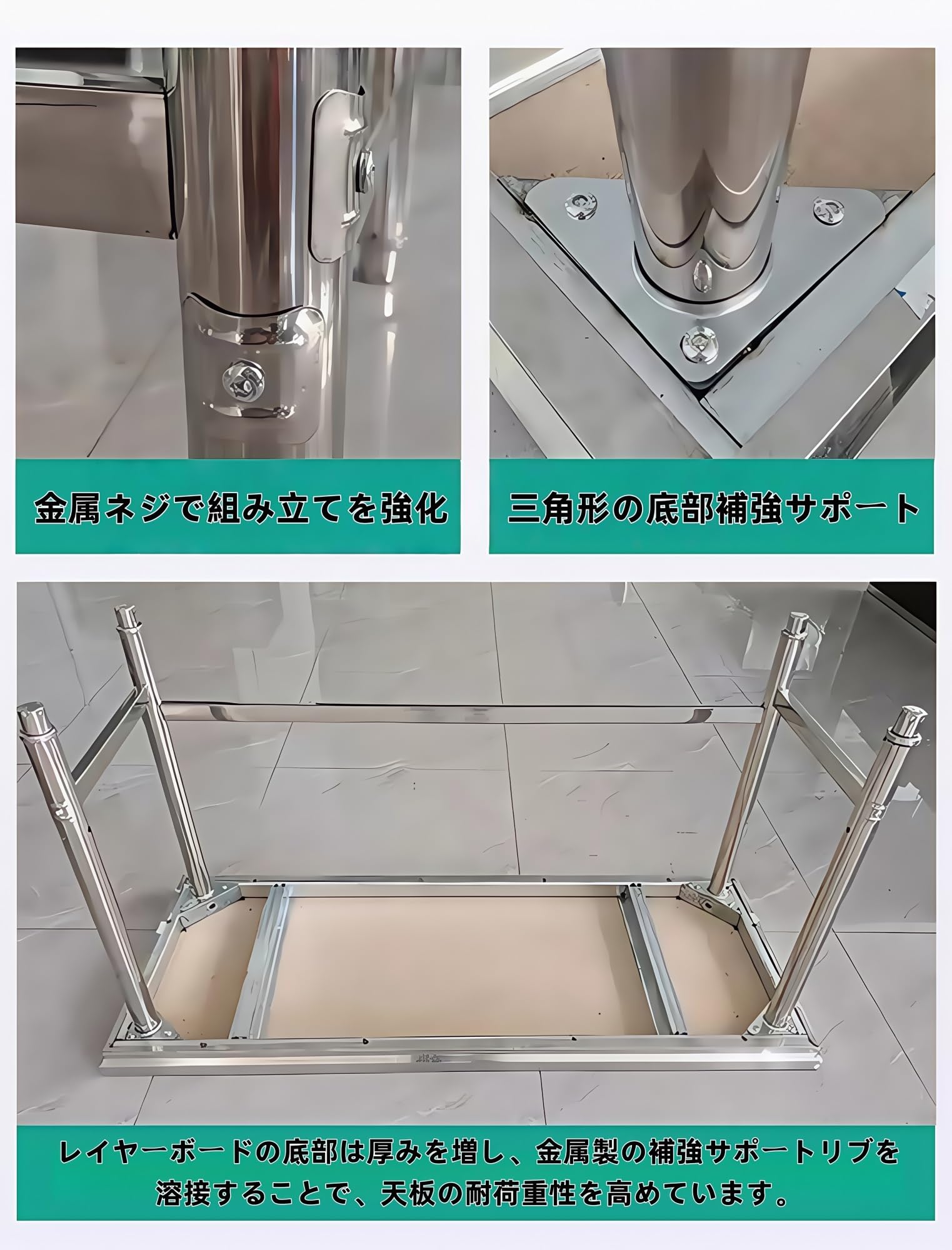 金属ネジで組み立てを強化

三角形の底部補強サポート

レイヤーボードの底部は厚みを増し、金属製の補強サポートリブを溶接することで、天板の耐荷重性を高めています。