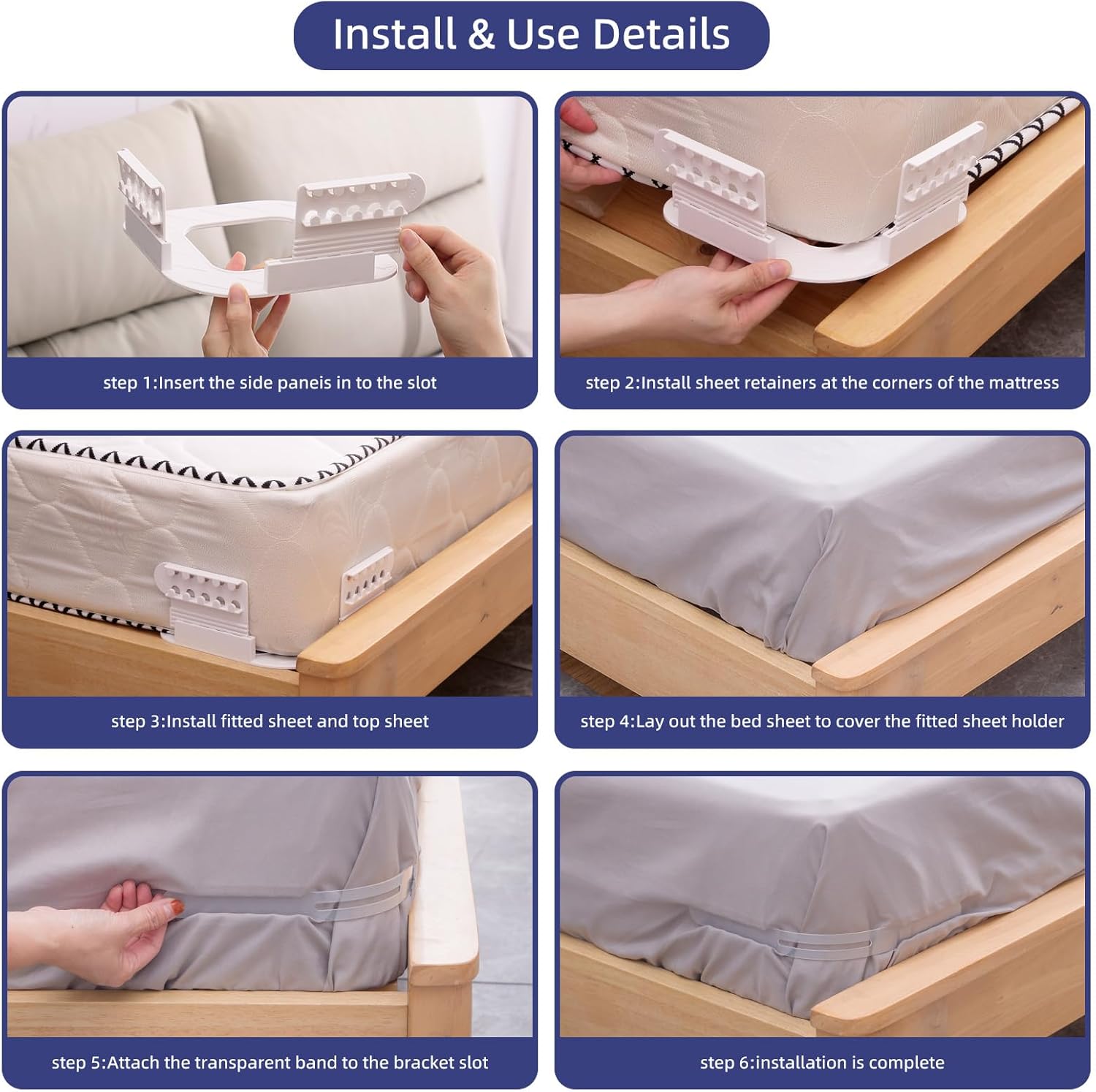 Install & Use Details

step 1:Insert the side paneis in to the slot

step 2:Install sheet retainers at the corners of the mattress

step 3:Install fitted sheet and top sheet

step 4:Lay out the bed sheet to cover the fitted sheet holder

step 5:Attach the transparent band to the bracket slot

step 6:installation is complete