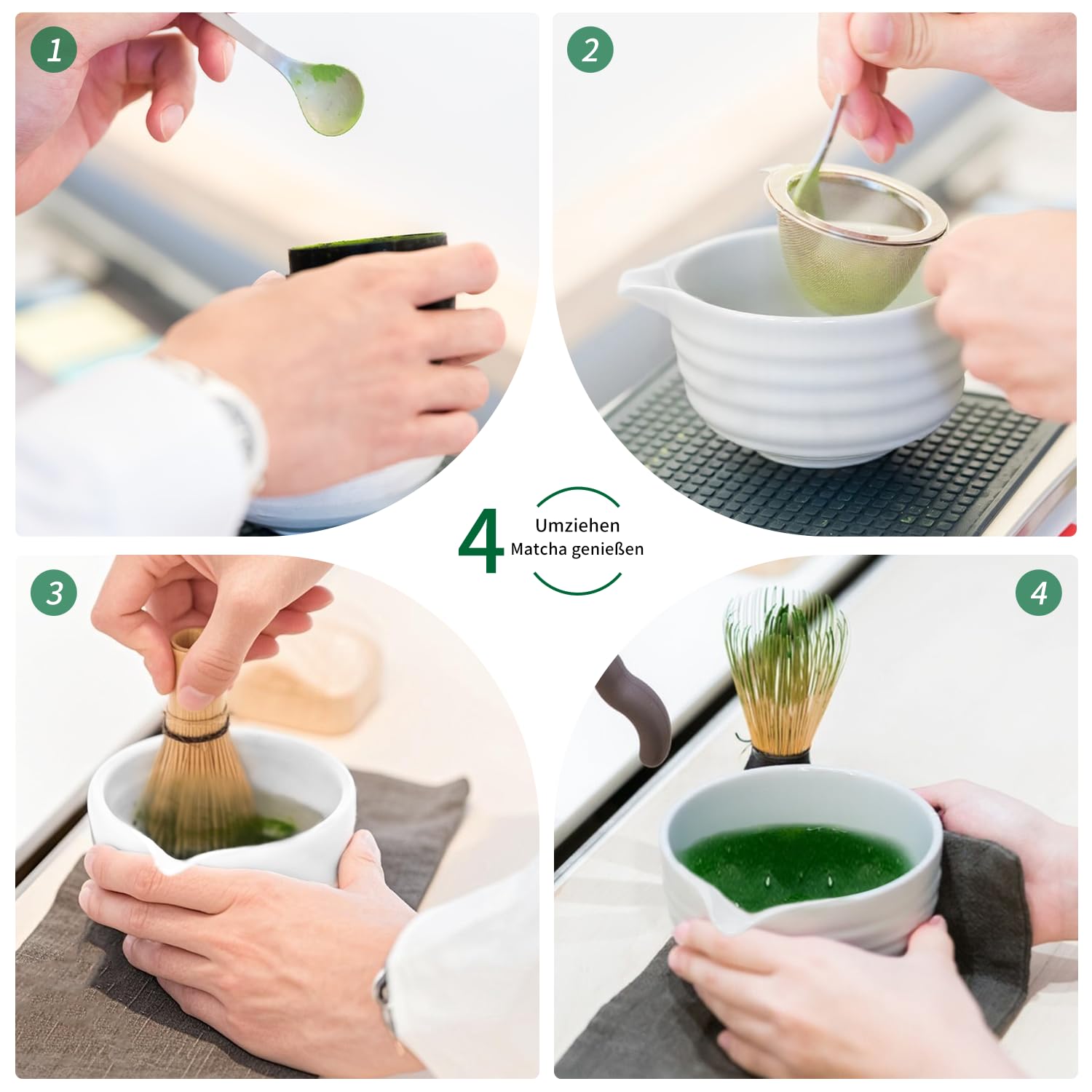 1

2

4 Umziehen
Matcha genießen

3

4