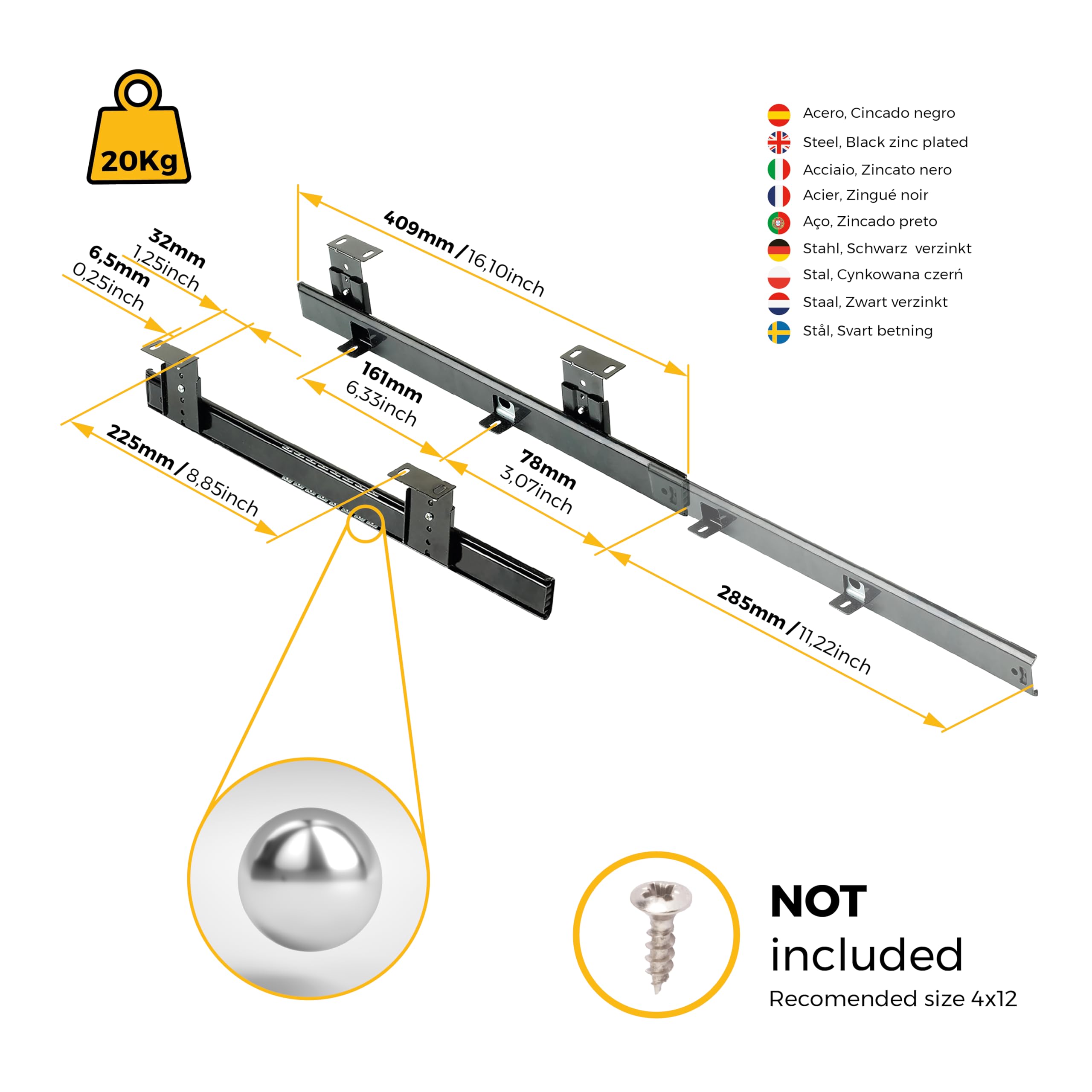 20Kg

Acero, Cincado negro
Steel, Black zinc plated
Acciaio, Zincato nero
Acier, Zingué noir
Aço, Zincado preto
Stahl, Schwarz verzinkt
Stal, Cynkowana czerń
Staal, Zwart verzinkt
Stål, Svart betning

32mm
1,25inch

6,5mm
0,25inch

409mm / 16,10inch

161mm
6,33inch

225mm / 8,85inch

78mm
3,07inch

285mm / 11,22inch

NOT
included
Recomended size 4x12