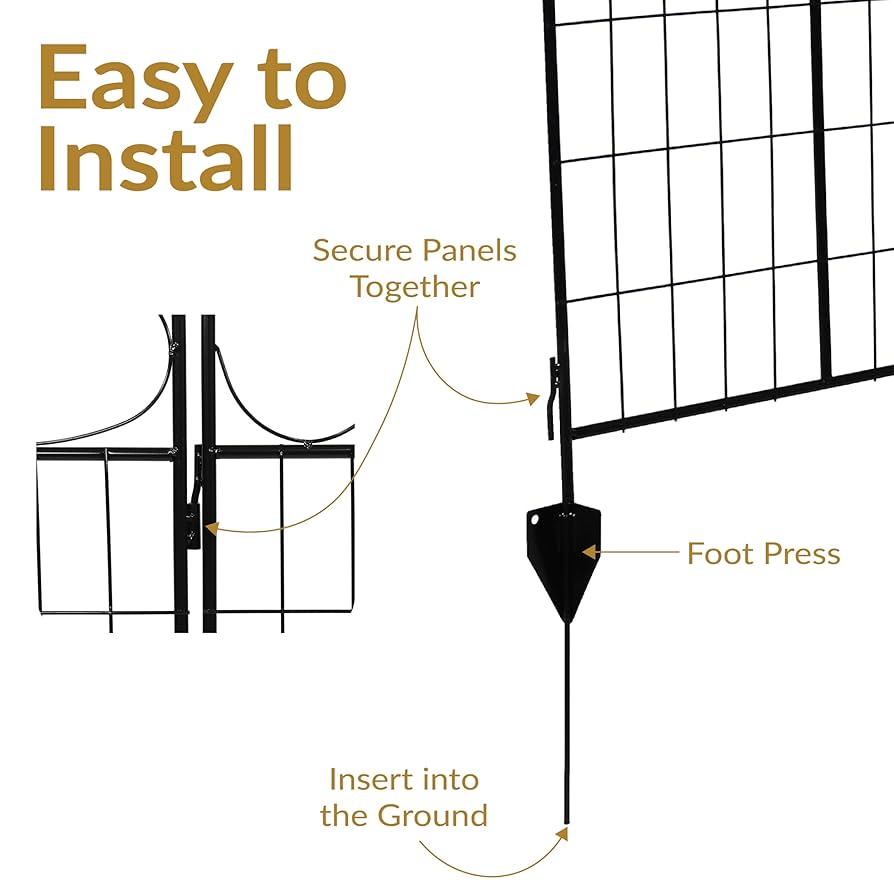 Easy to Install

Secure Panels Together

Foot Press

Insert into the Ground