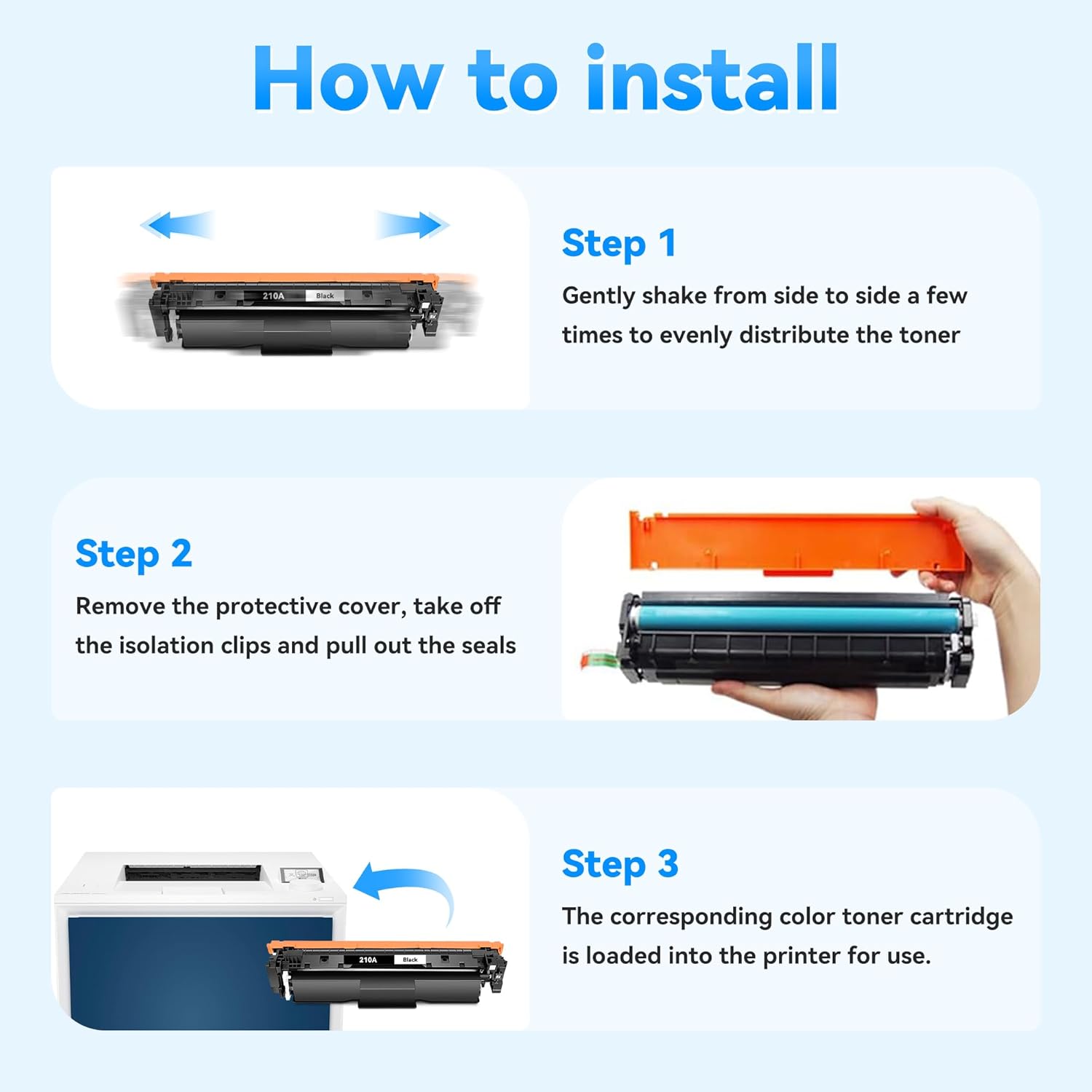 How to install

210A Black

Step 1
Gently shake from side to side a few times to evenly distribute the toner

Step 2
Remove the protective cover, take off the isolation clips and pull out the seals

210A Black

Step 3
The corresponding color toner cartridge is loaded into the printer for use.