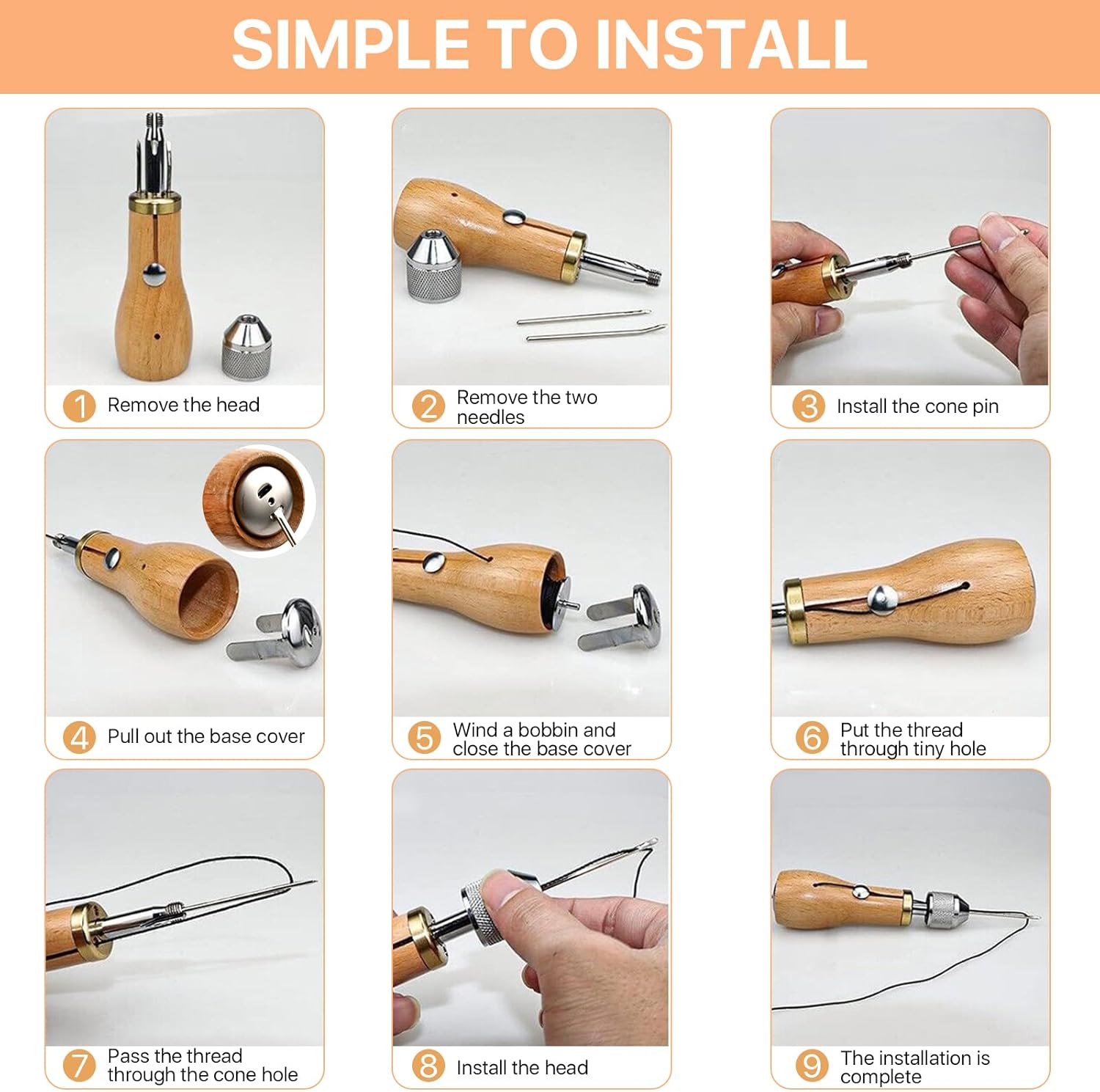 SIMPLE TO INSTALL

1 Remove the head

2 Remove the two needles

3 Install the cone pin

4 Pull out the base cover

5 Wind a bobbin and close the base cover

6 Put the thread through tiny hole

7 Pass the thread through the cone hole

8 Install the head

9 The installation is complete