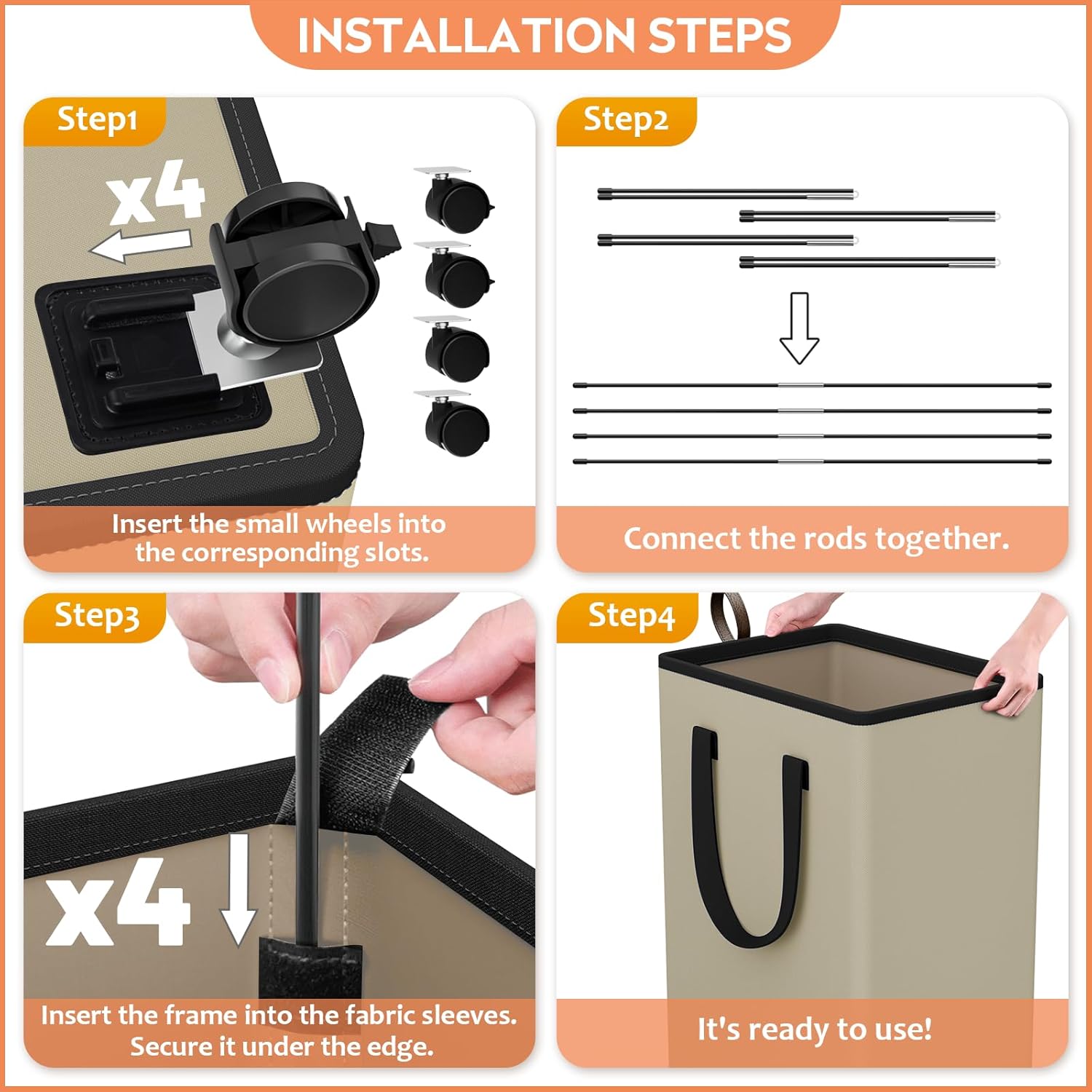 INSTALLATION STEPS

Step1

x4

Insert the small wheels into the corresponding slots.

Step2

Connect the rods together.

Step3

x4

Insert the frame into the fabric sleeves. Secure it under the edge.

Step4

It's ready to use!