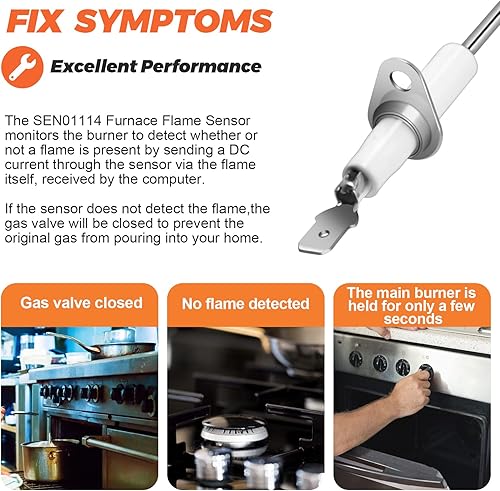 FIX SYMPTOMS

Excellent Performance

The SEN01114 Furnace Flame Sensor monitors the burner to detect whether or not a flame is present by sending a DC current through the sensor via the flame itself, received by the computer.

If the sensor does not detect the flame,the gas valve will be closed to prevent the original gas from pouring into your home.

Gas valve closed

No flame detected

The main burner is held for only a few seconds