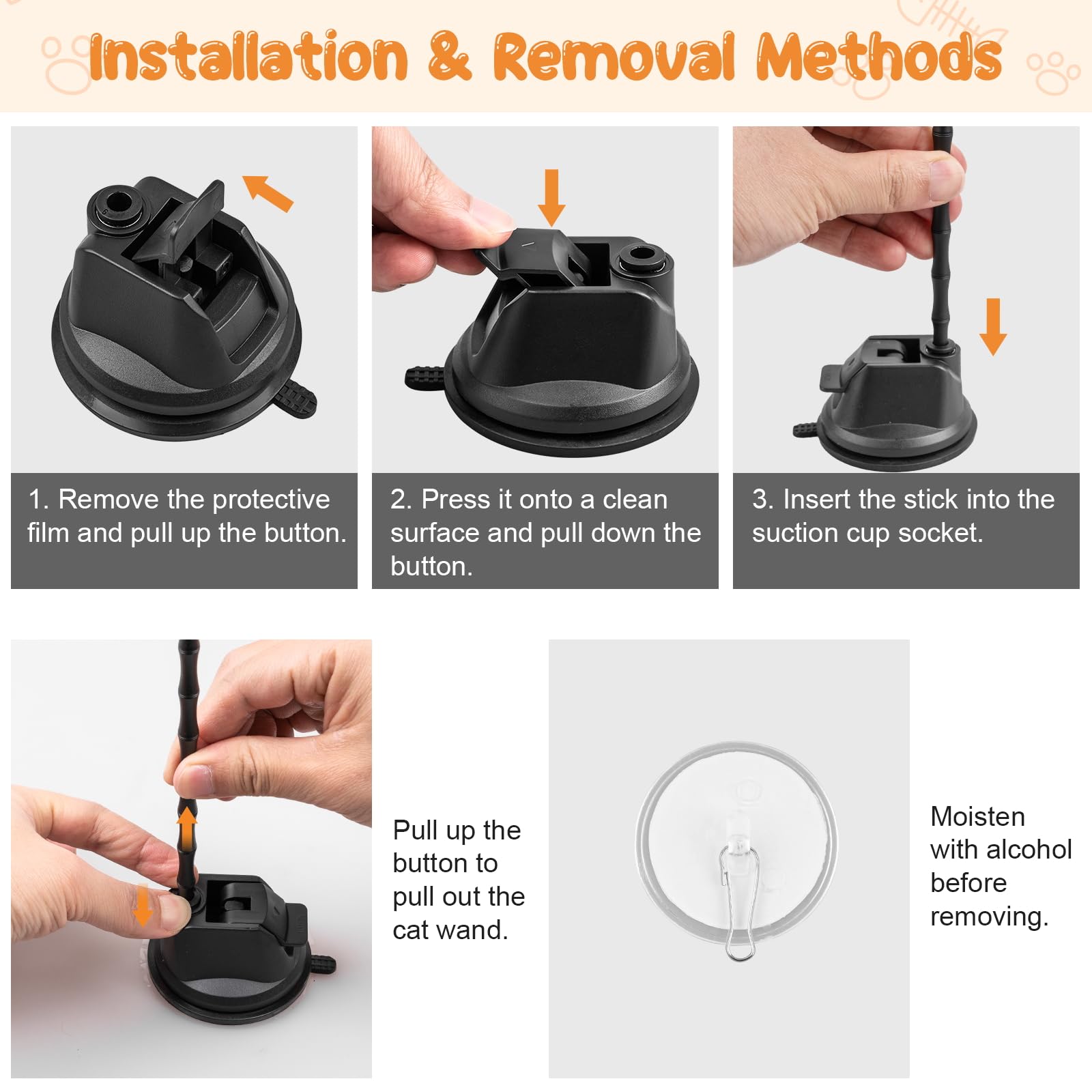 Installation & Removal Methods

1. Remove the protective film and pull up the button.

2. Press it onto a clean surface and pull down the button.

3. Insert the stick into the suction cup socket.

Pull up the button to pull out the cat wand.

Moisten with alcohol before removing.