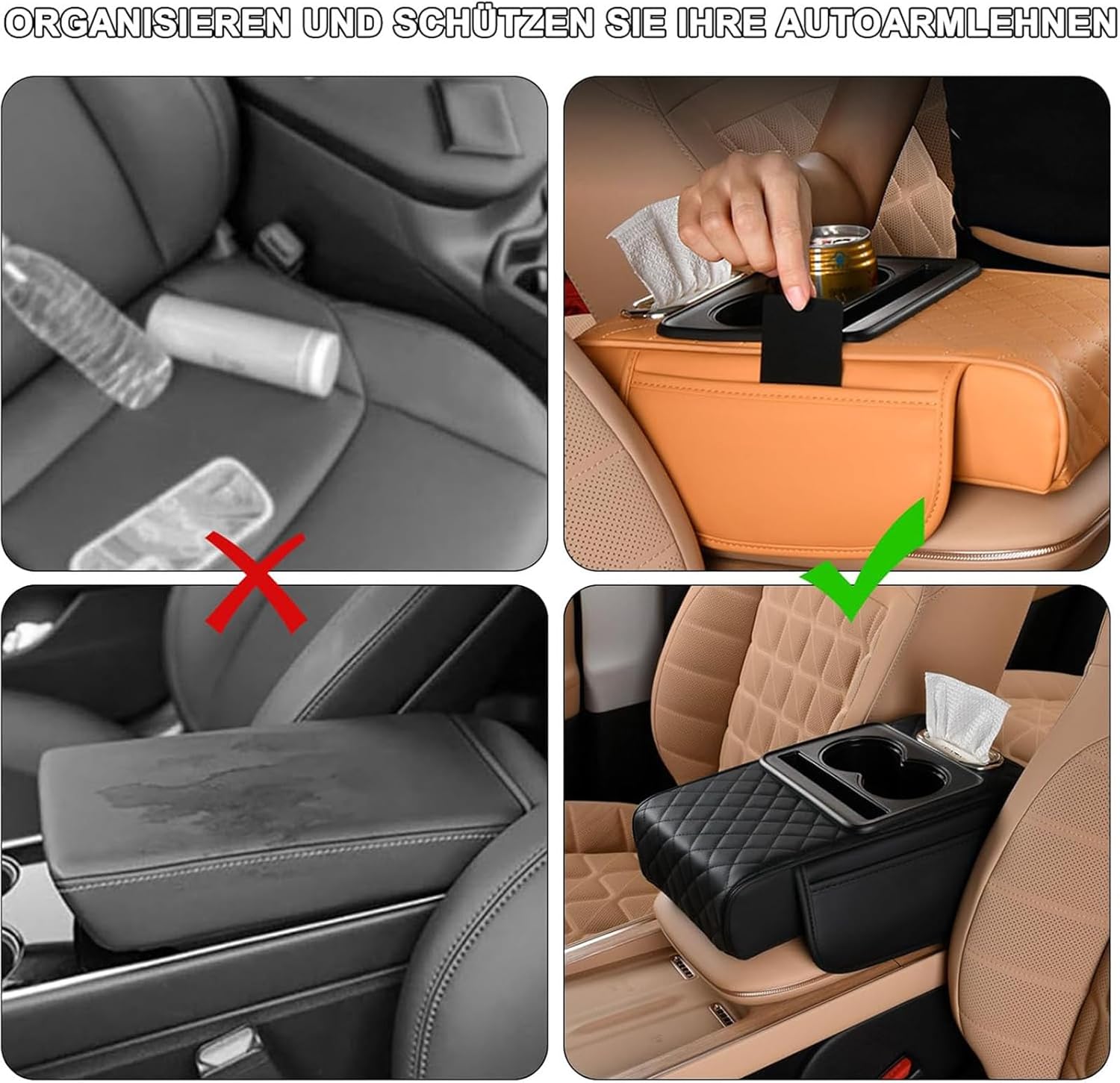 ORGANISIEREN UND SCHÜTZEN SIE IHRE AUTOARMLEHNEN