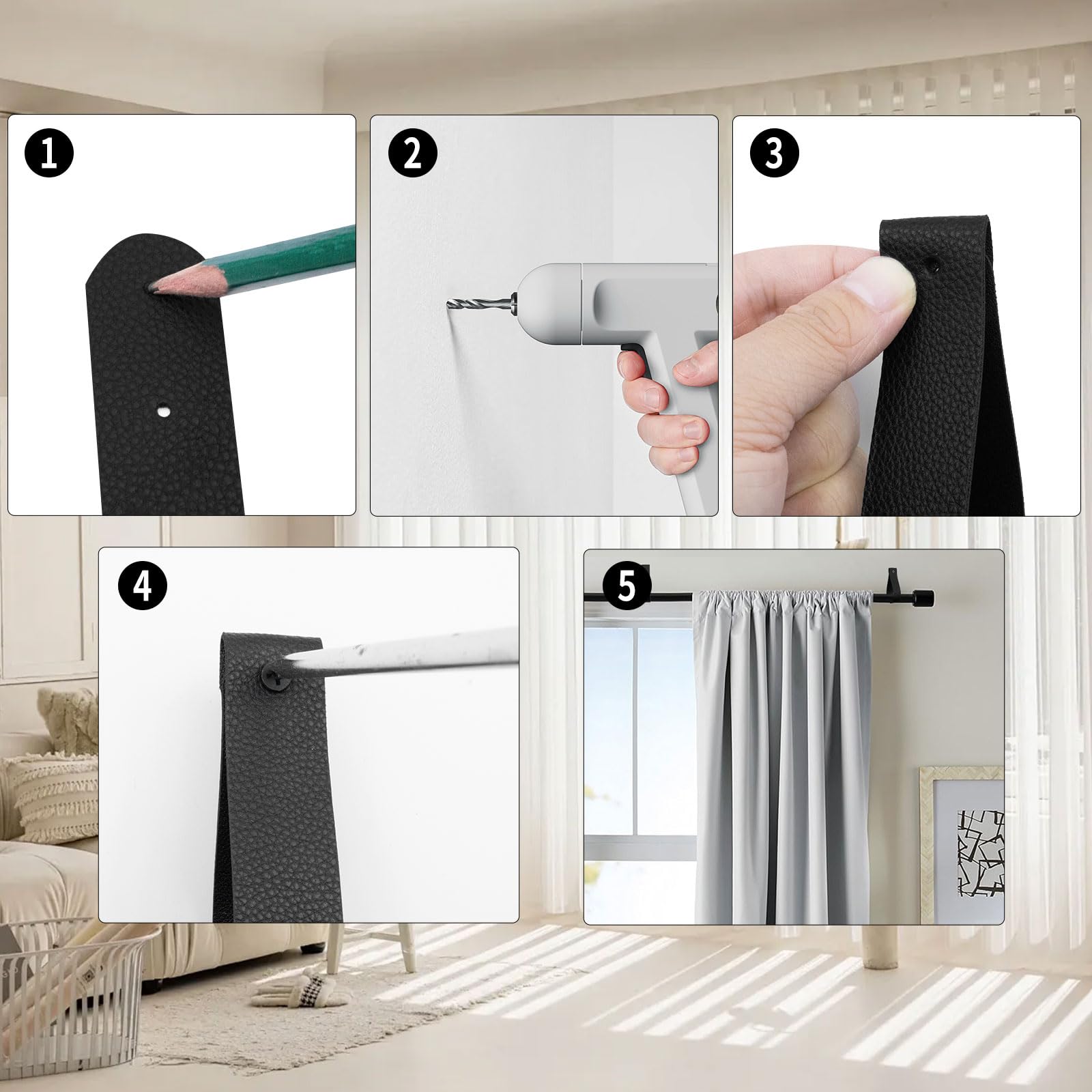 1

2

3

4

5