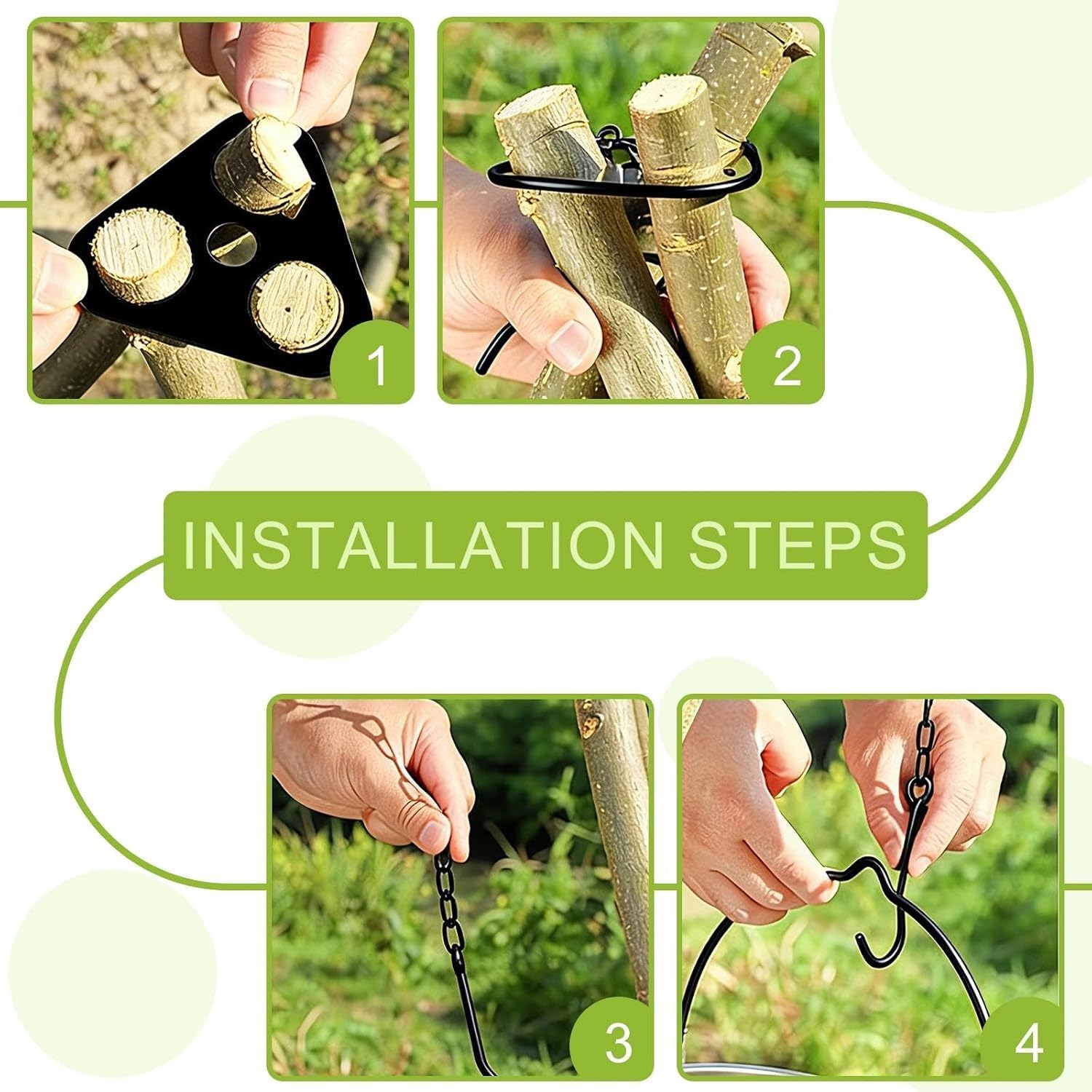 1

2

INSTALLATION STEPS

3

4