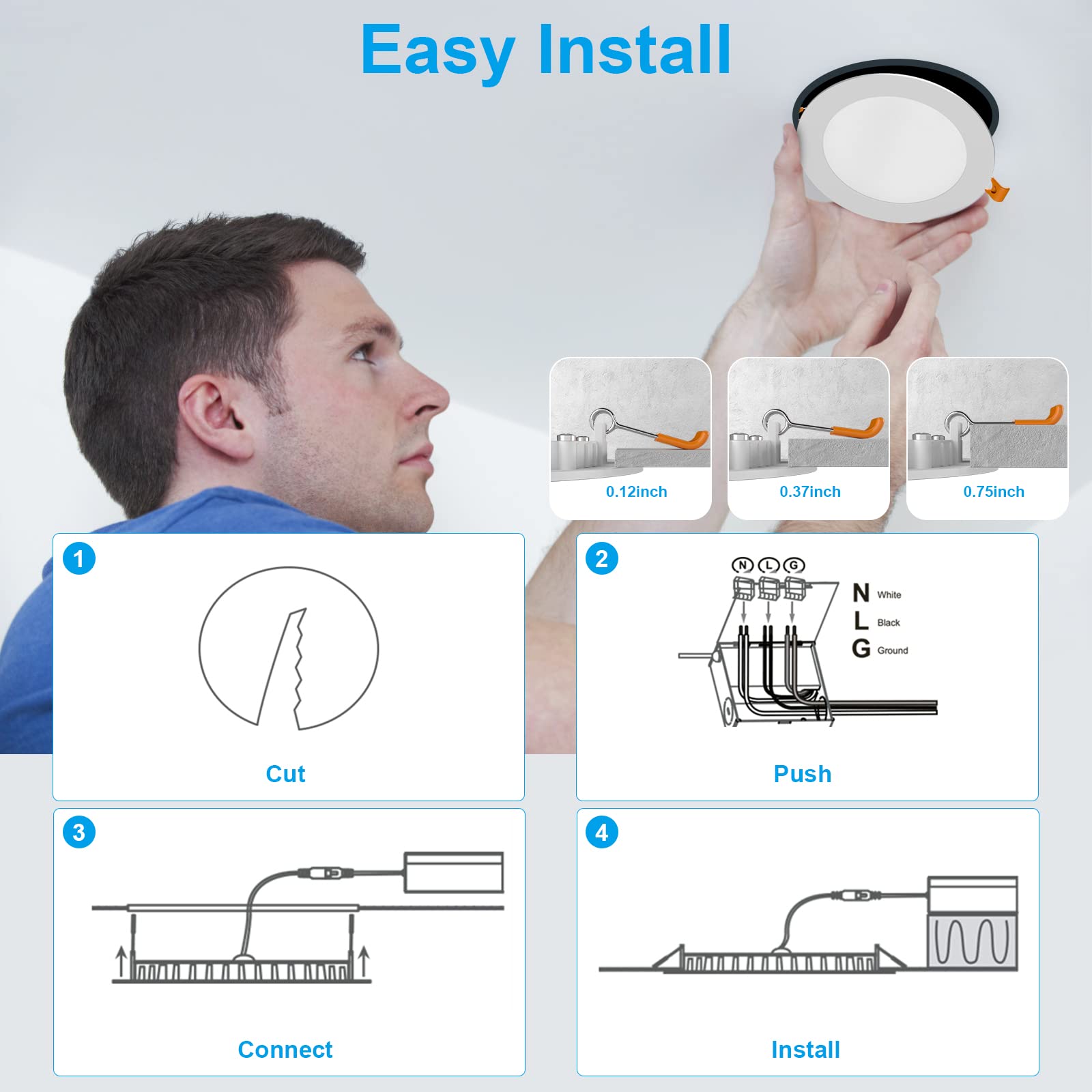 Easy Install

0.12inch

0.37inch

0.75inch

1

Cut

2

N L G

N White
L Black
G Ground

Push

3

Connect

4

Install