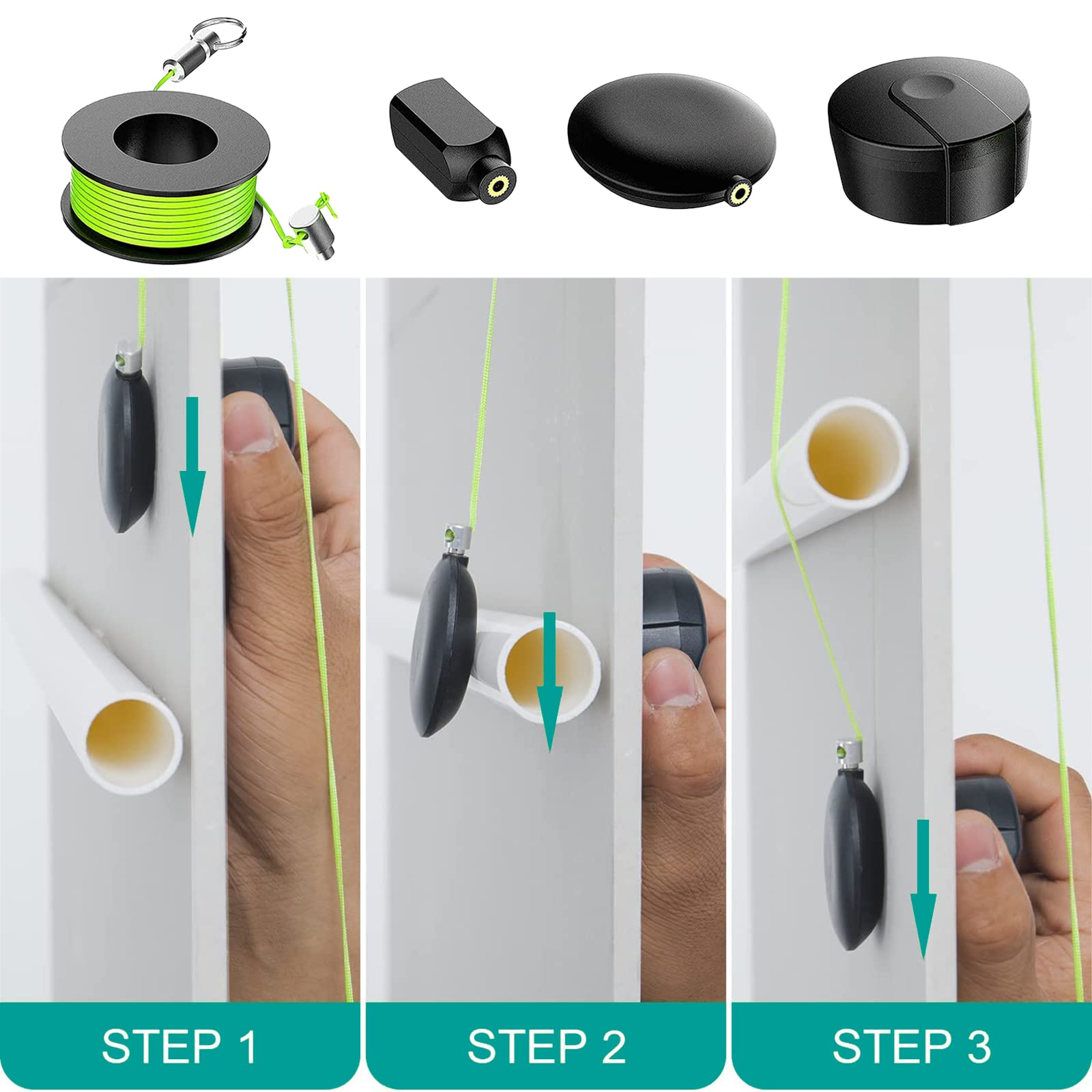 STEP 1

STEP 2

STEP 3