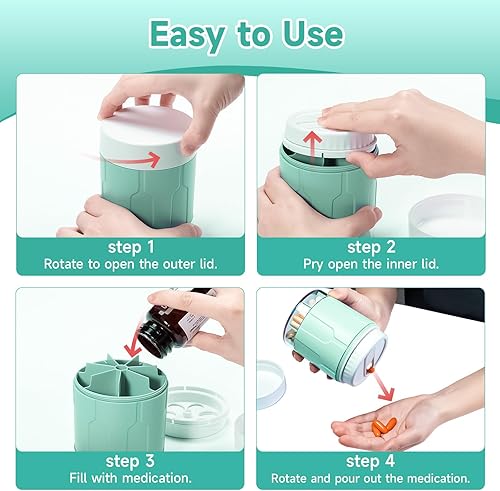 Easy to Use

step 1
Rotate to open the outer lid.

step 2
Pry open the inner lid.

step 3
Fill with medication.

step 4
Rotate and pour out the medication.