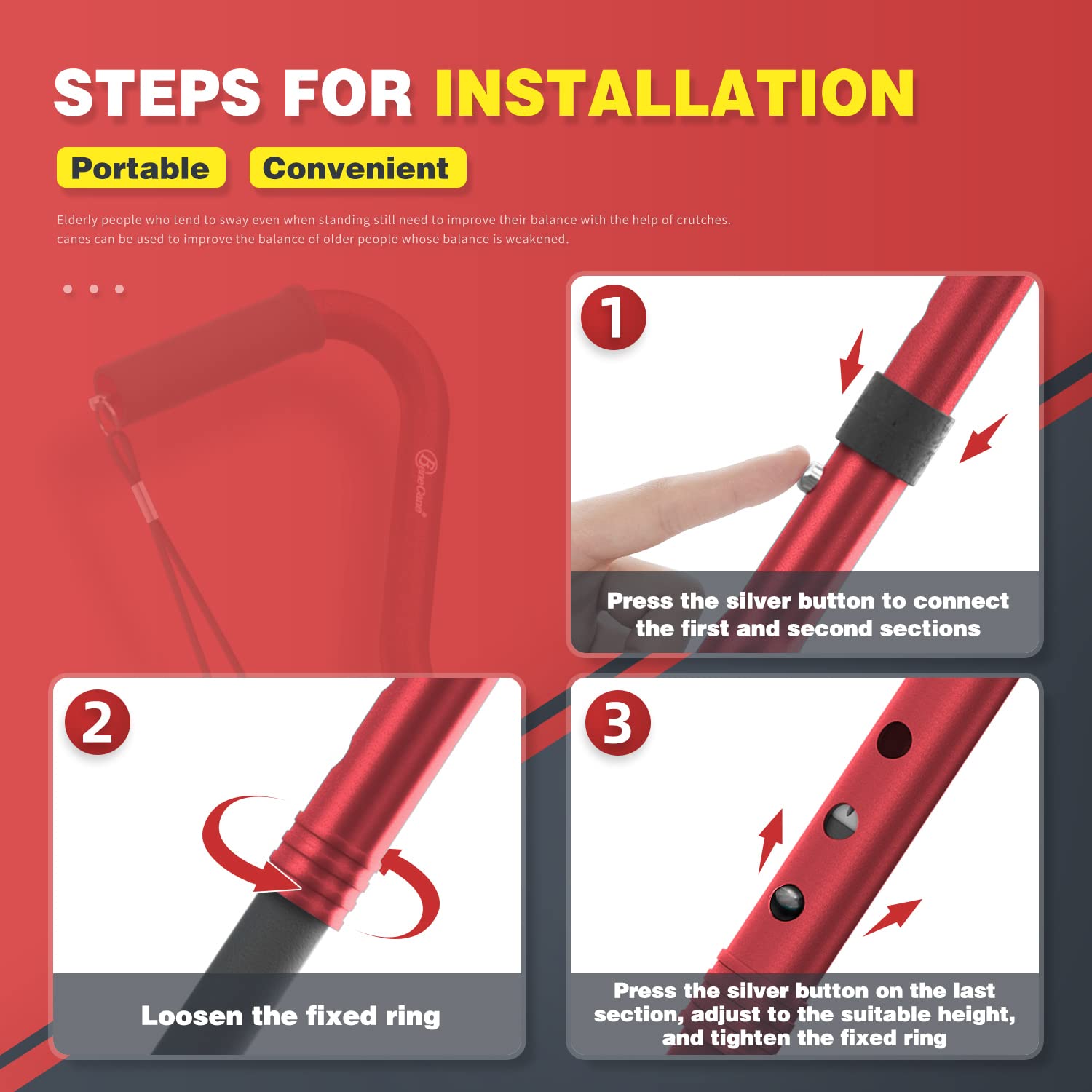 STEPS FOR INSTALLATION

Portable Convenient

Elderly people who tend to sway even when standing still need to improve their balance with the help of crutches. canes can be used to improve the balance of older people whose balance is weakened.

BeneCane

1

Press the silver button to connect the first and second sections

2

Loosen the fixed ring

3

Press the silver button on the last section, adjust to the suitable height, and tighten the fixed ring