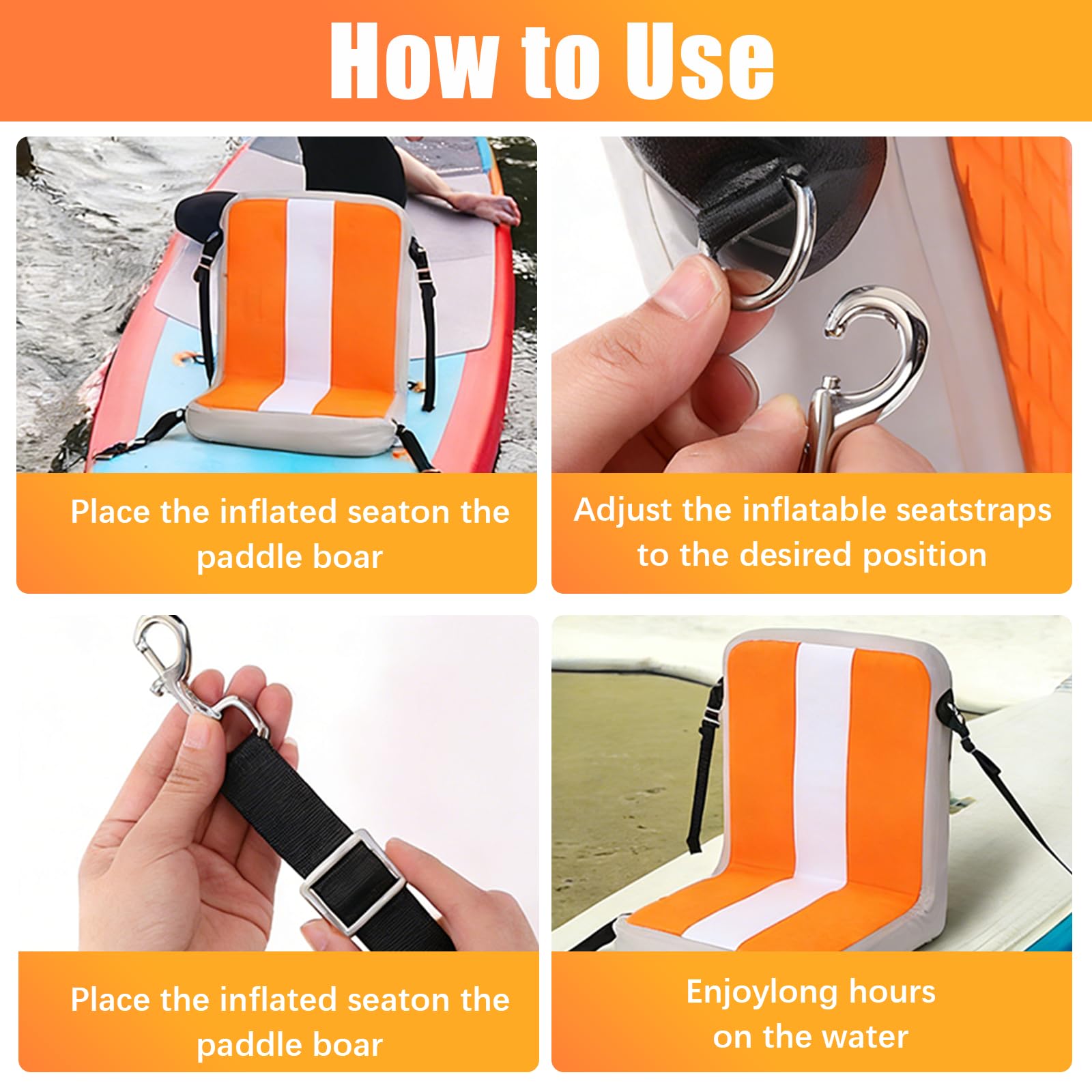 How to Use

Place the inflated seaton the paddle boar

Adjust the inflatable seatstraps to the desired position

Place the inflated seaton the paddle boar

Enjoylong hours on the water