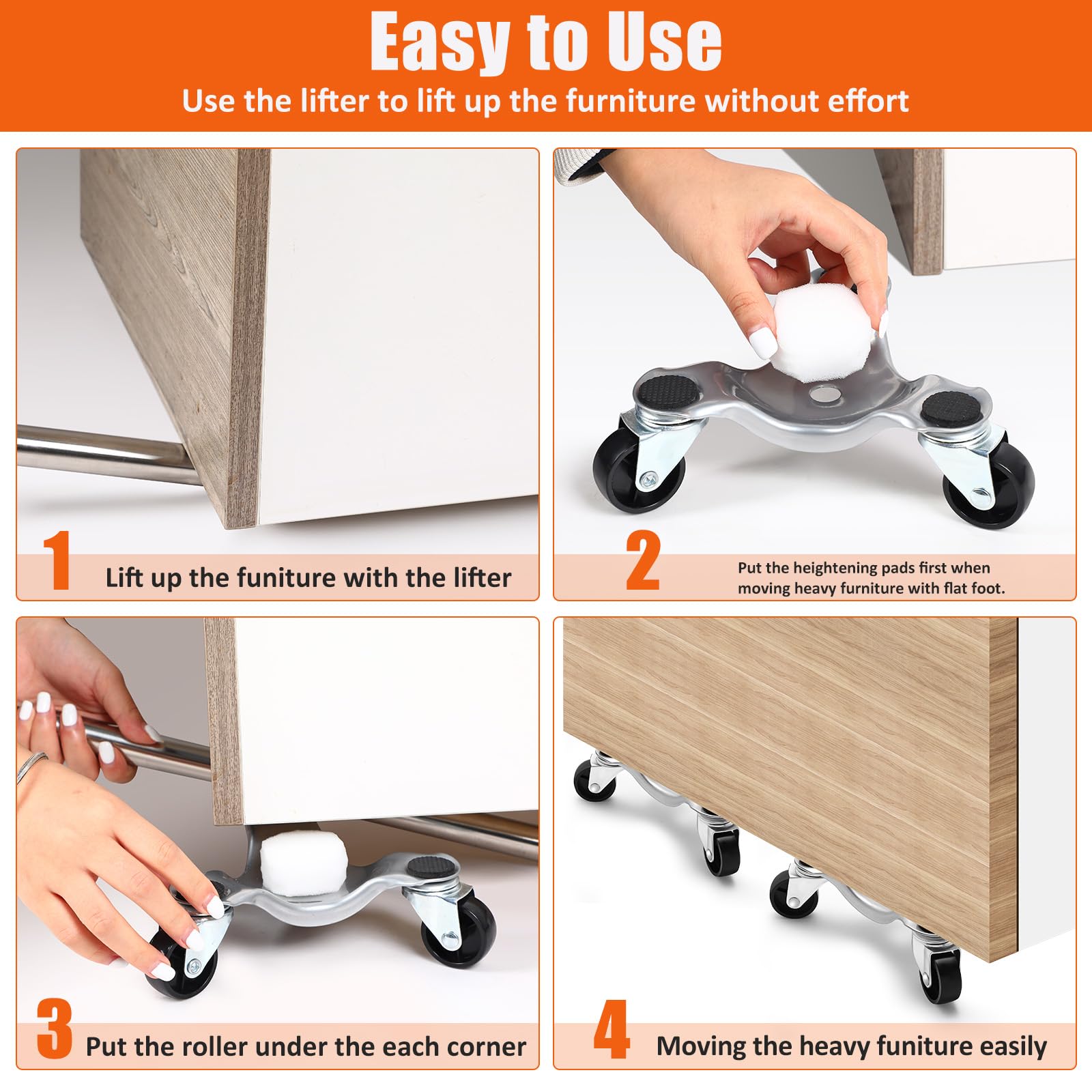 Easy to Use
Use the lifter to lift up the furniture without effort

1 Lift up the funiture with the lifter

2 Put the heightening pads first when moving heavy furniture with flat foot.

3 Put the roller under the each corner

4 Moving the heavy funiture easily