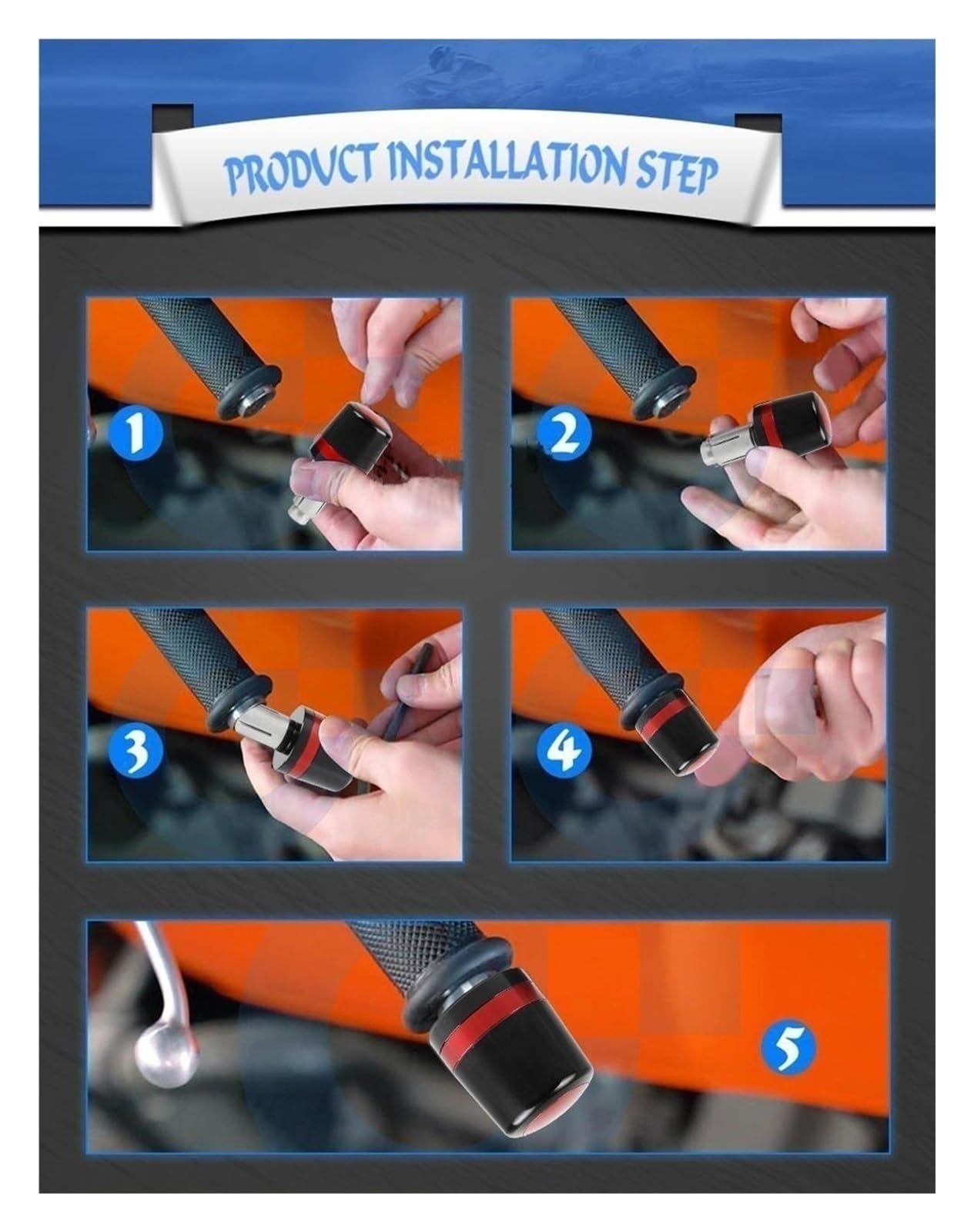 PRODUCT INSTALLATION STEP

1

2

3

4

5