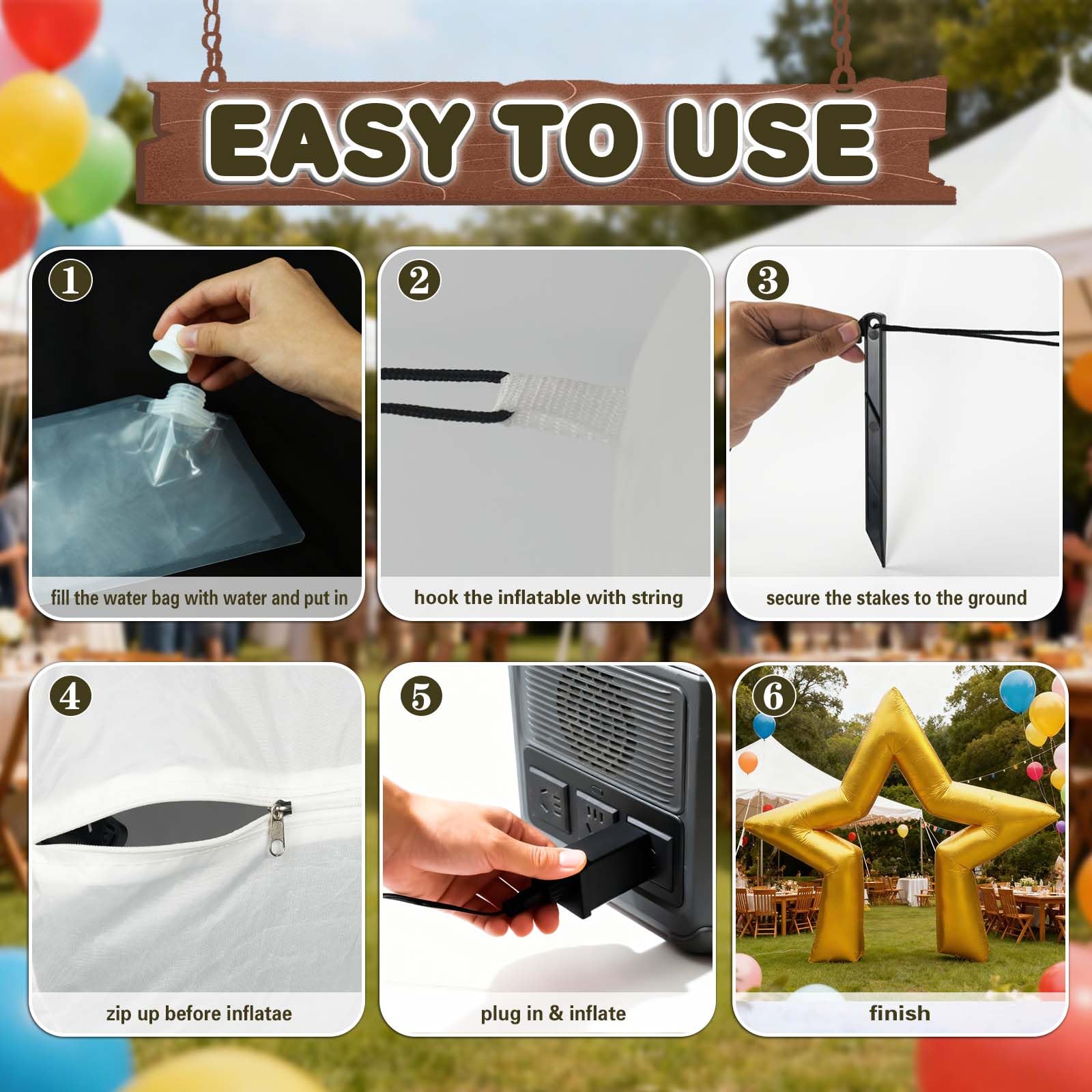 EASY TO USE

①
fill the water bag with water and put in

②
hook the inflatable with string

③
secure the stakes to the ground

④
zip up before inflatae

⑤
plug in & inflate

⑥
finish