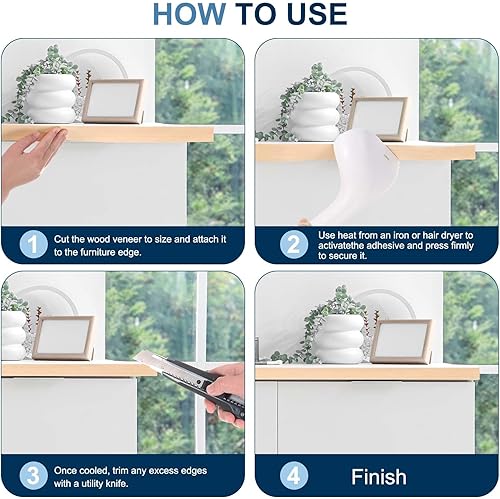 HOW TO USE

1 Cut the wood veneer to size and attach it to the furniture edge.

2 Use heat from an iron or hair dryer to activatethe adhesive and press firmly to secure it.

3 Once cooled, trim any excess edges with a utility knife.

4 Finish