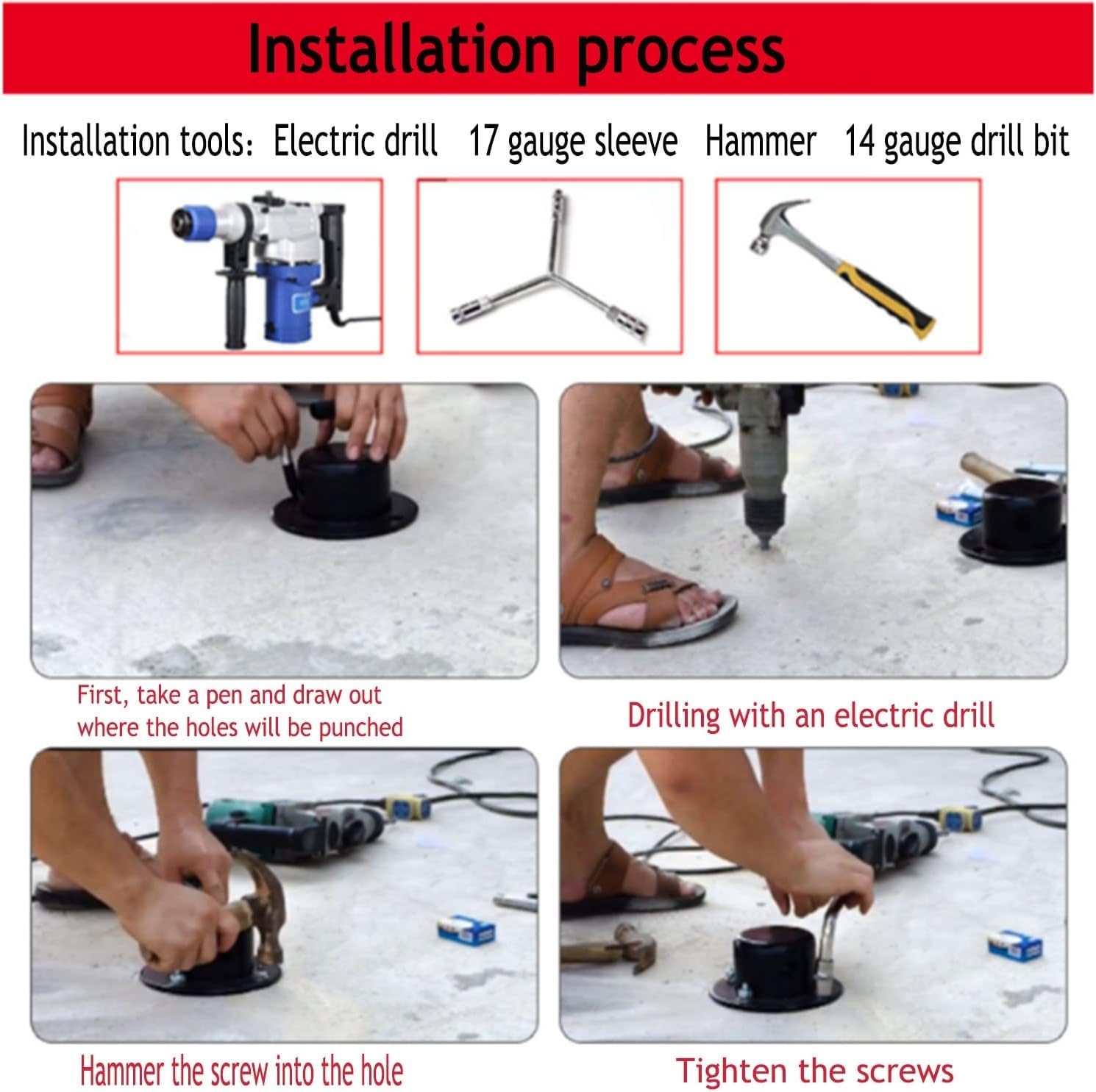 Installation process

Installation tools: Electric drill 17 gauge sleeve Hammer 14 gauge drill bit

First, take a pen and draw out where the holes will be punched

Drilling with an electric drill

Hammer the screw into the hole

Tighten the screws