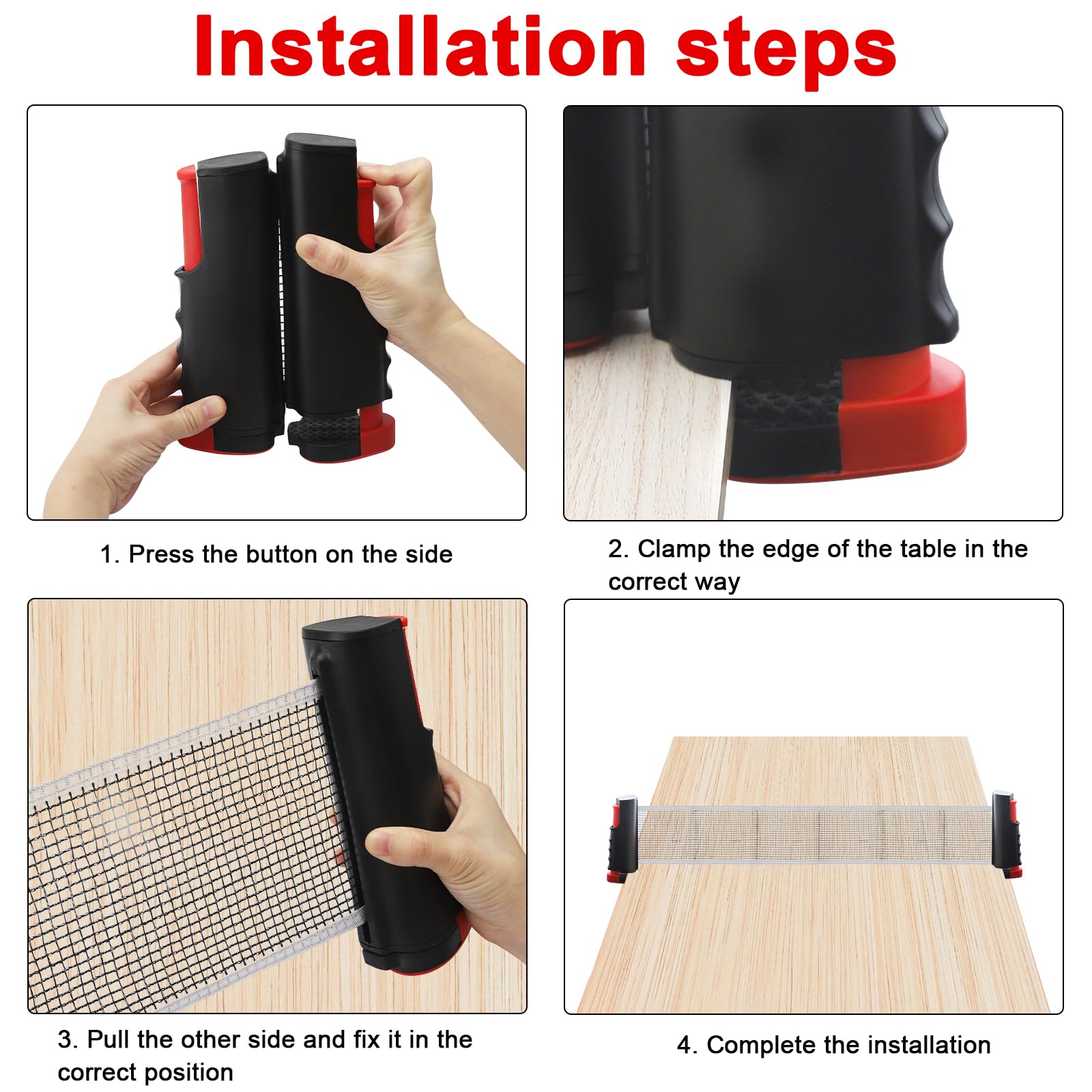 Installation steps

1. Press the button on the side

2. Clamp the edge of the table in the correct way

3. Pull the other side and fix it in the correct position

4. Complete the installation