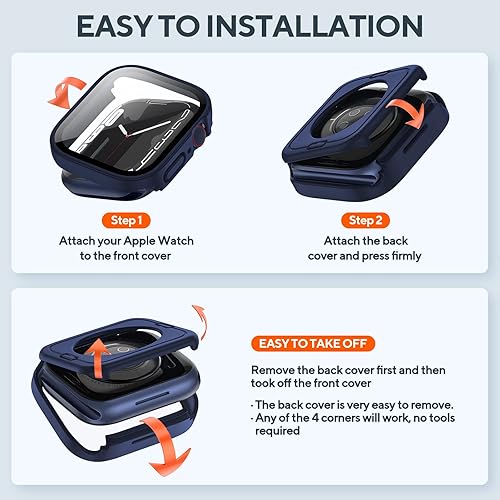 EASY TO INSTALLATION

Step 1
Attach your Apple Watch to the front cover

Step 2
Attach the back cover and press firmly

EASY TO TAKE OFF

Remove the back cover first and then took off the front cover

· The back cover is very easy to remove.
· Any of the 4 corners will work, no tools required