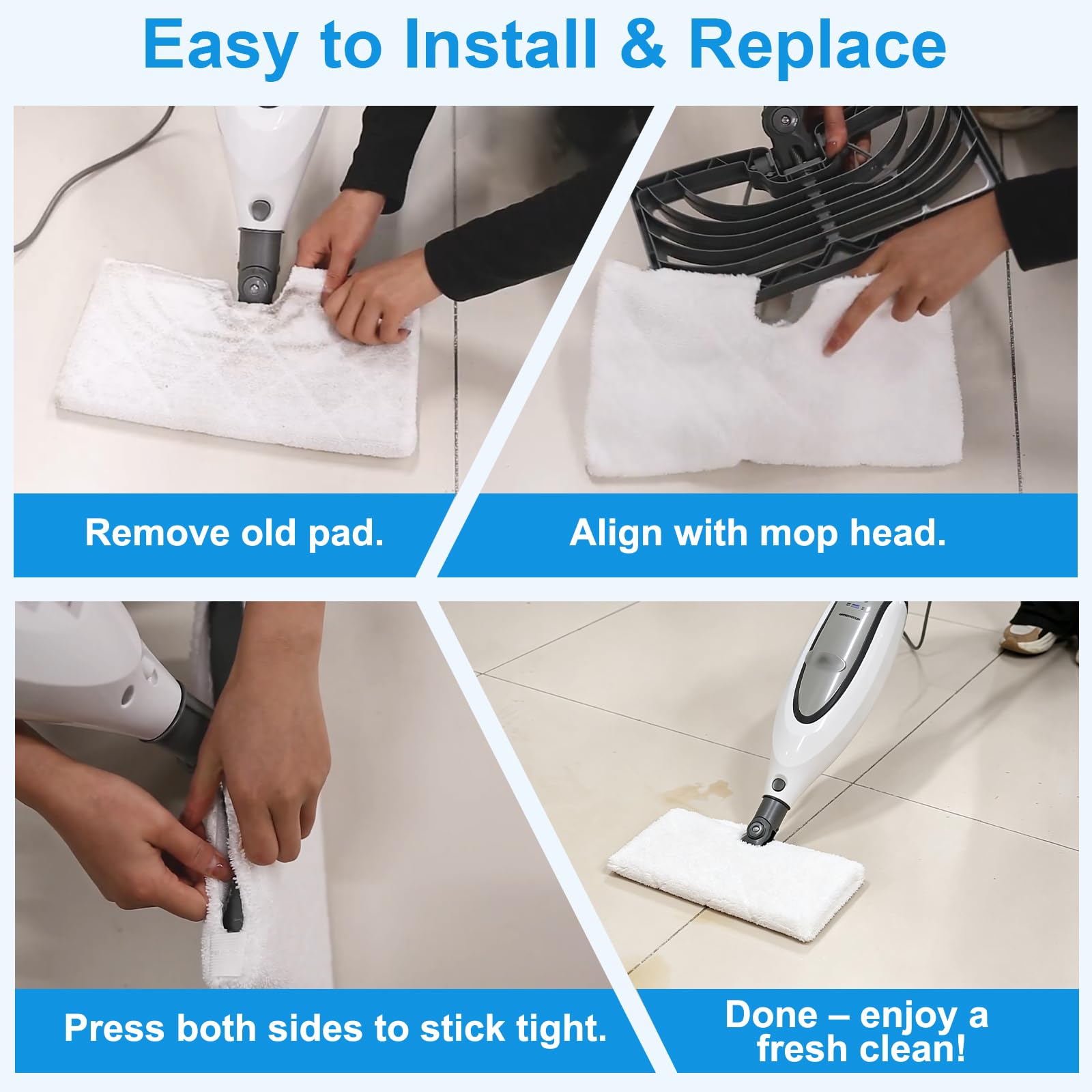 Easy to Install & Replace

Remove old pad.

Align with mop head.

Press both sides to stick tight.

Done – enjoy a fresh clean!