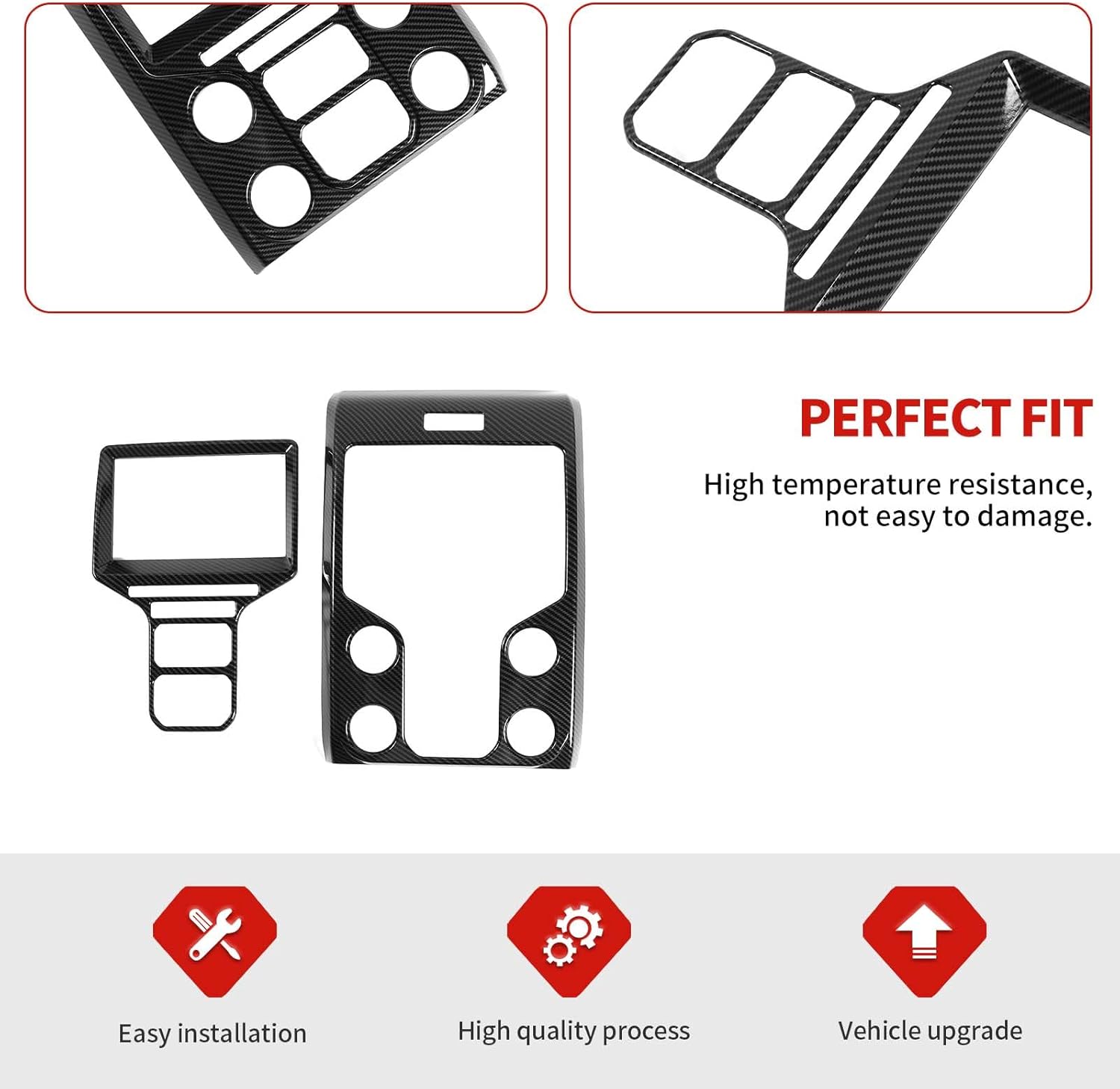 PERFECT FIT

High temperature resistance, not easy to damage.

Easy installation

High quality process

Vehicle upgrade