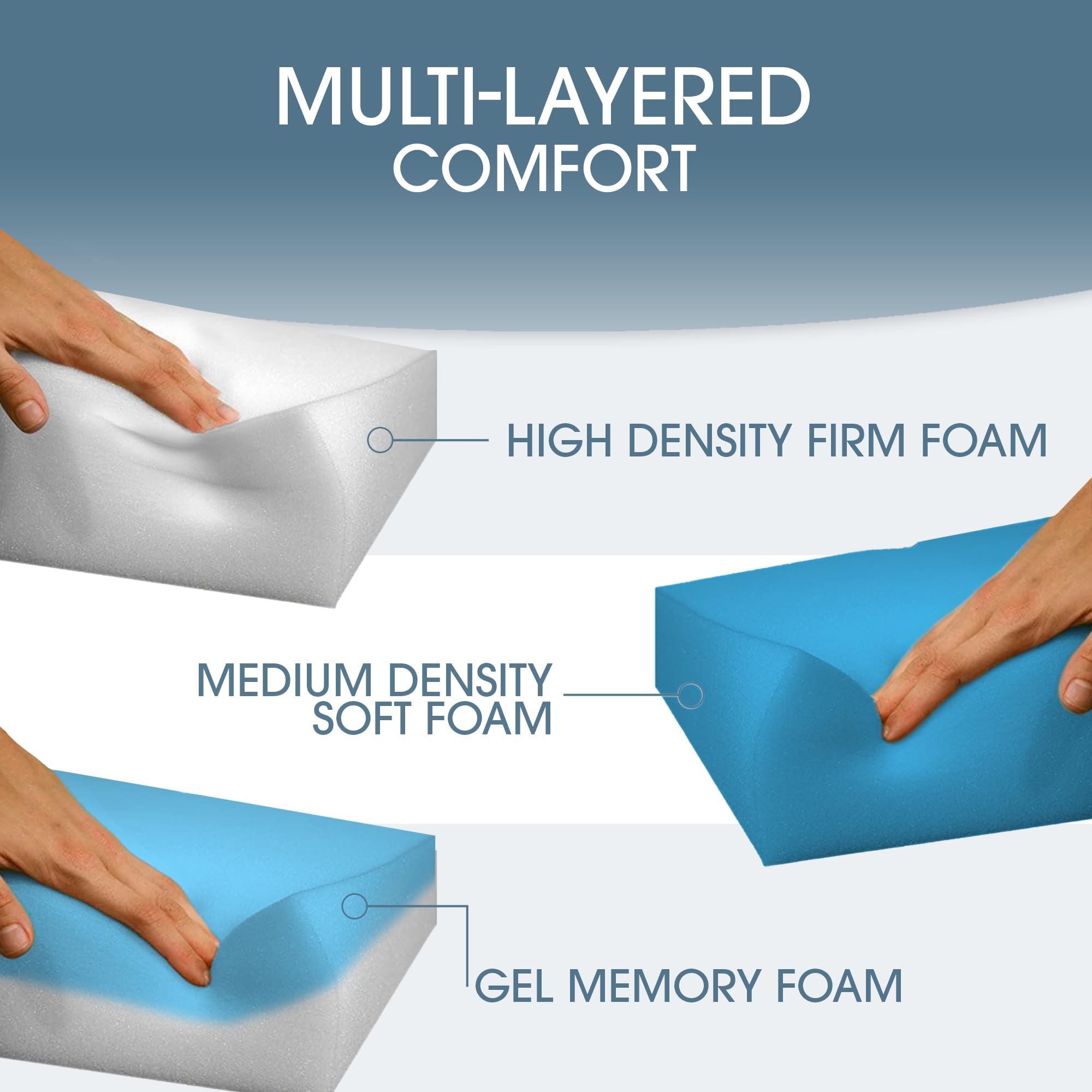 MULTI-LAYERED
COMFORT

HIGH DENSITY FIRM FOAM

MEDIUM DENSITY
SOFT FOAM

GEL MEMORY FOAM