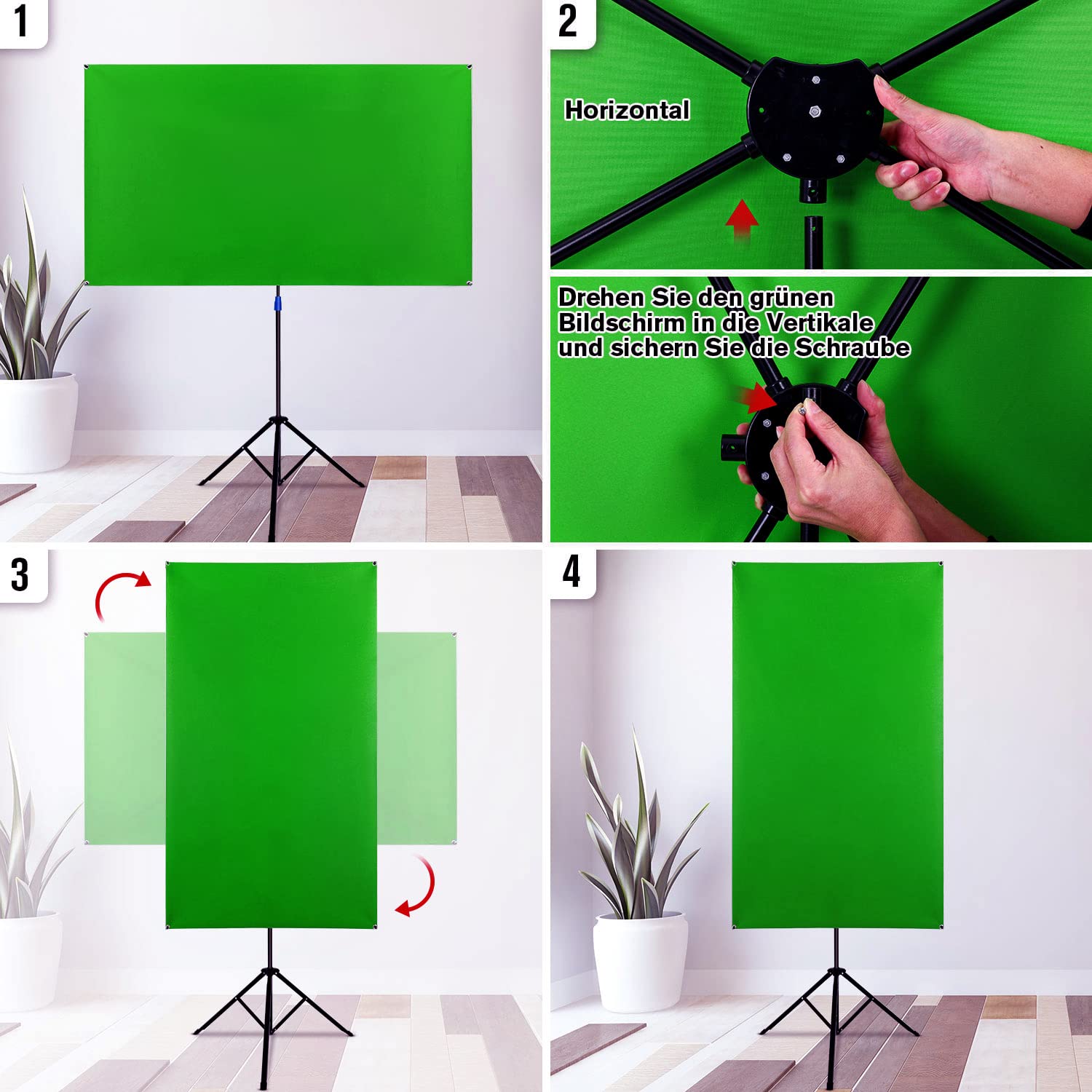 1

2

Horizontal

Drehen Sie den grünen Bildschirm in die Vertikale und sichern Sie die Schraube

3

4