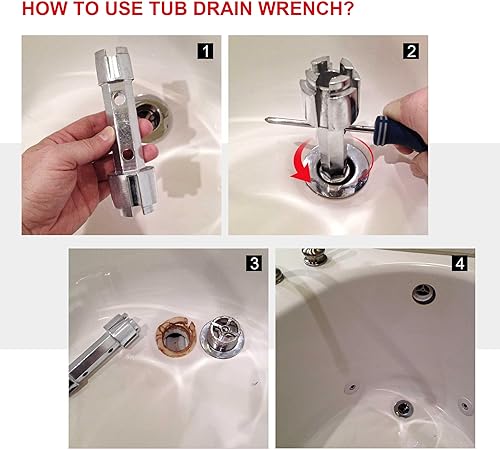 HOW TO USE TUB DRAIN WRENCH?

1

2

3

4