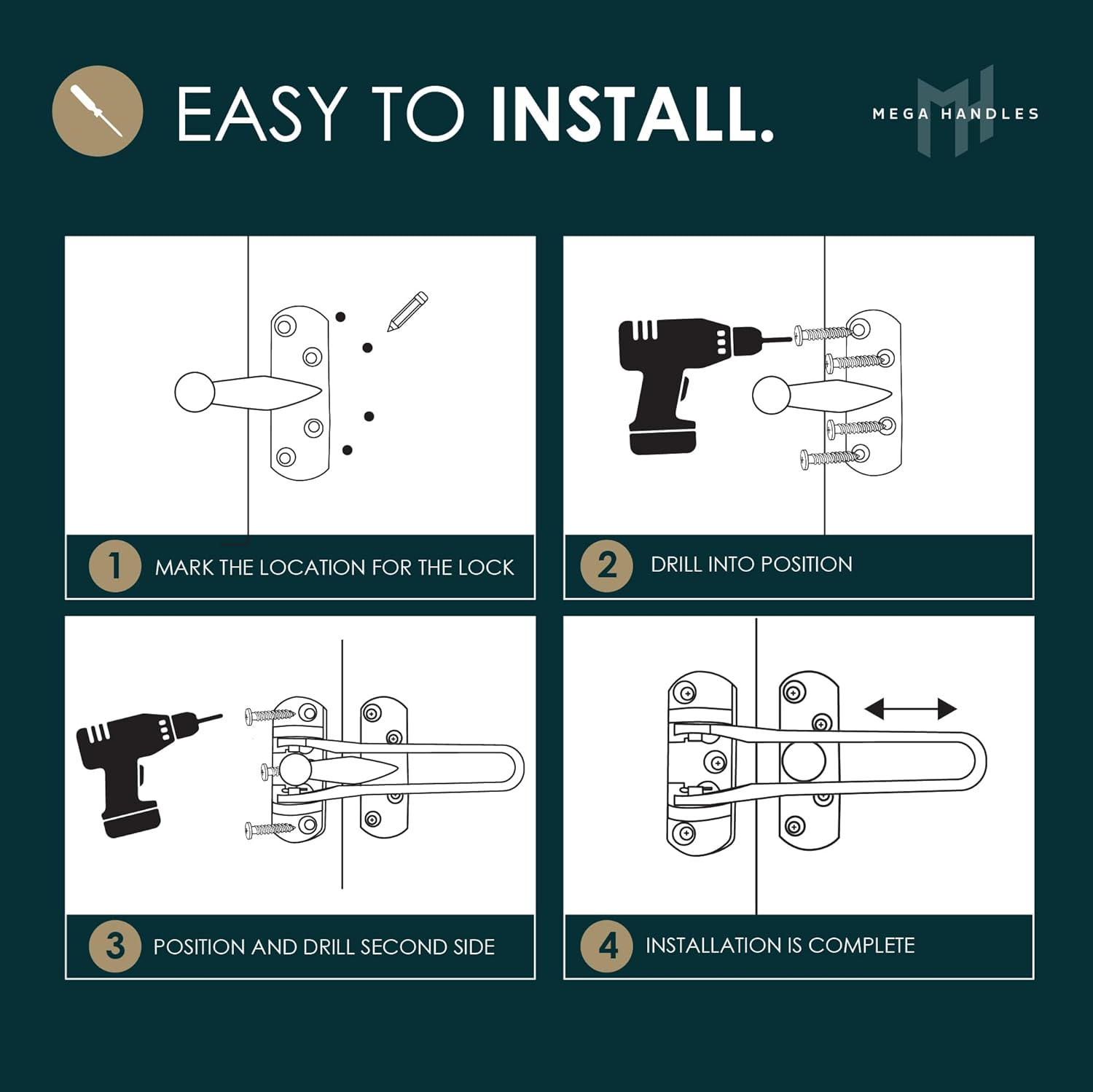 EASY TO INSTALL.

MH
MEGA HANDLES

1 MARK THE LOCATION FOR THE LOCK

2 DRILL INTO POSITION

3 POSITION AND DRILL SECOND SIDE

4 INSTALLATION IS COMPLETE