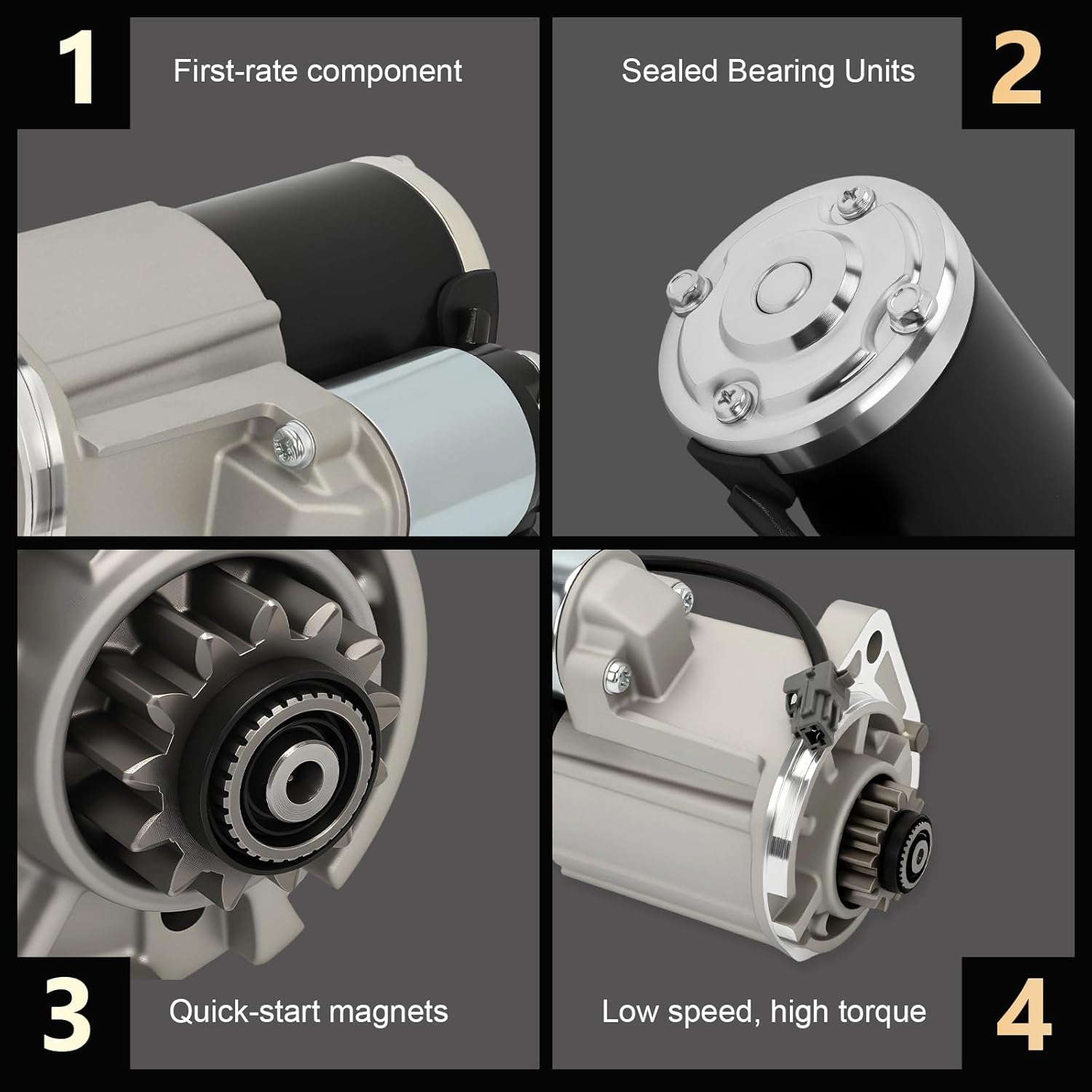 1

First-rate component

Sealed Bearing Units

2

3

Quick-start magnets

Low speed, high torque

4