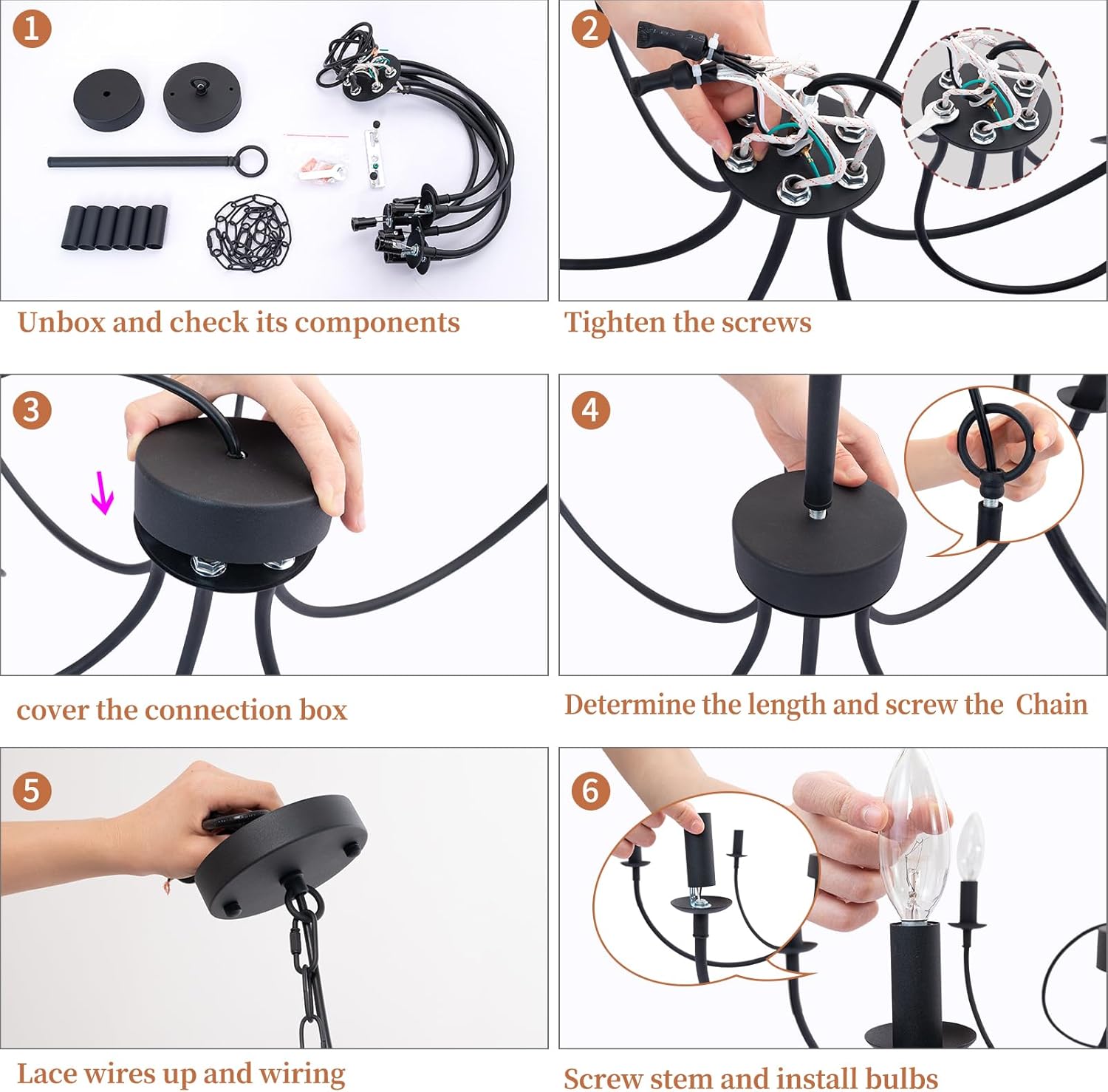 1

Unbox and check its components

2

Tighten the screws

3

cover the connection box

4

Determine the length and screw the Chain

5

Lace wires up and wiring

6

Screw stem and install bulbs