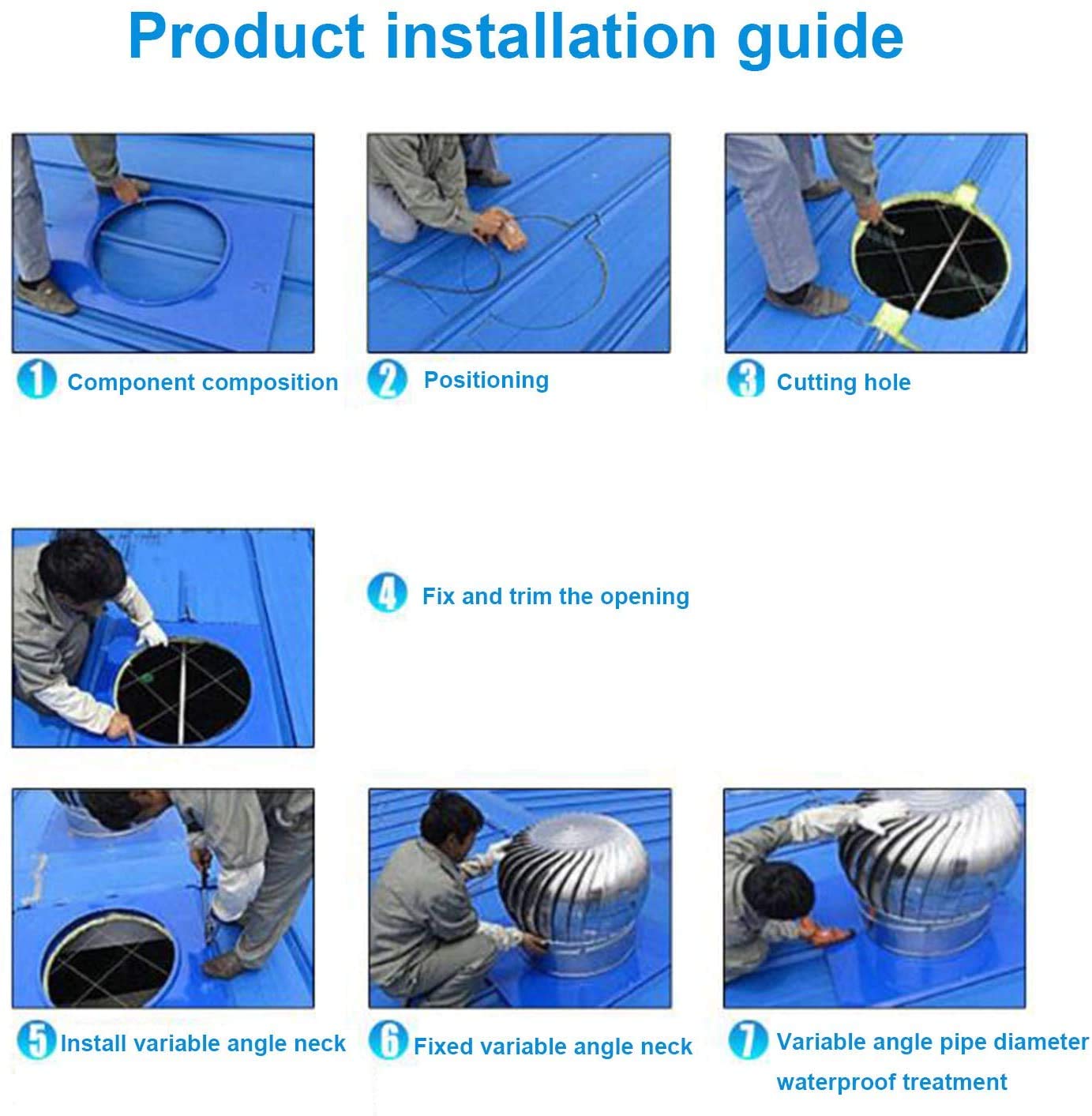 Product installation guide

1 Component composition

2 Positioning

3 Cutting hole

4 Fix and trim the opening

5 Install variable angle neck

6 Fixed variable angle neck

7 Variable angle pipe diameter waterproof treatment