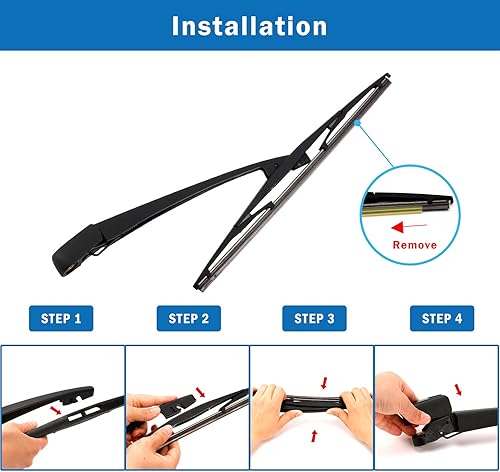 Installation

Remove

STEP 1

STEP 2

STEP 3

STEP 4