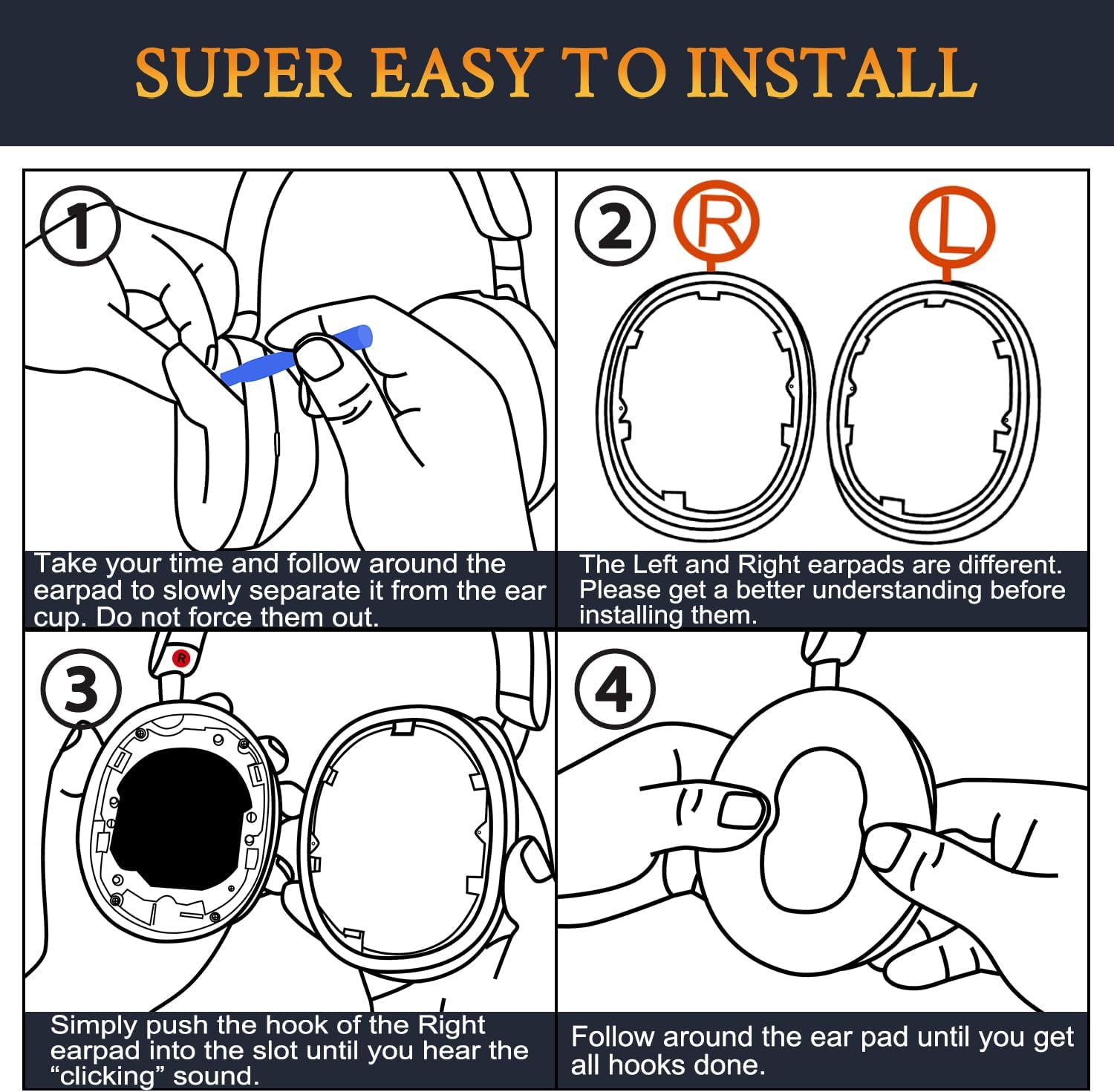 SUPER EASY TO INSTALL

1

Take your time and follow around the earpad to slowly separate it from the ear cup. Do not force them out.

2 R L

The Left and Right earpads are different. Please get a better understanding before installing them.

3 R

Simply push the hook of the Right earpad into the slot until you hear the "clicking" sound.

4

Follow around the ear pad until you get all hooks done.